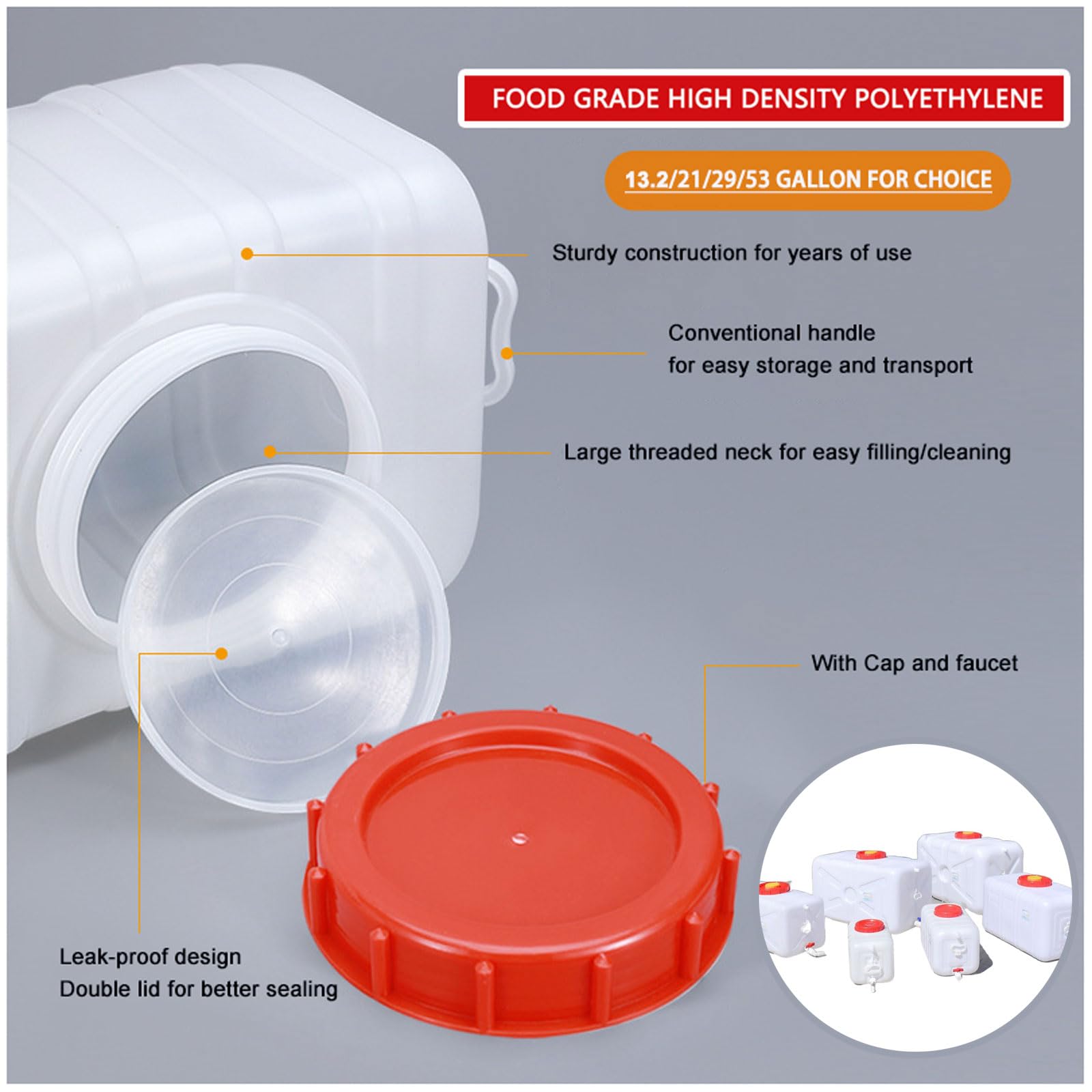 FOOD GRADE HIGH DENSITY POLYETHYLENE

13.2/21/29/53 GALLON FOR CHOICE

Sturdy construction for years of use

Conventional handle
for easy storage and transport

Large threaded neck for easy filling/cleaning

With Cap and faucet

Leak-proof design
Double lid for better sealing