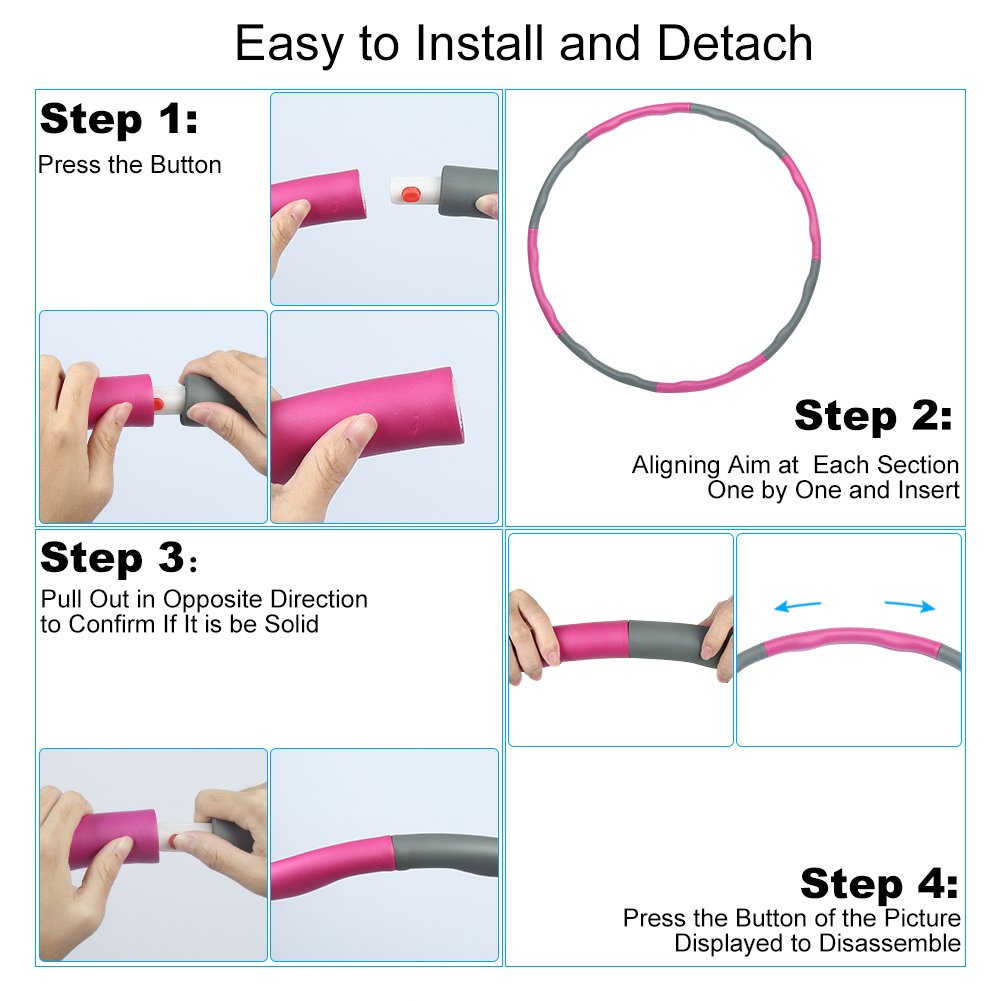 Easy to Install and Detach

Step 1:
Press the Button

Step 2:
Aligning Aim at Each Section One by One and Insert

Step 3:
Pull Out in Opposite Direction to Confirm If It is be Solid

Step 4:
Press the Button of the Picture Displayed to Disassemble