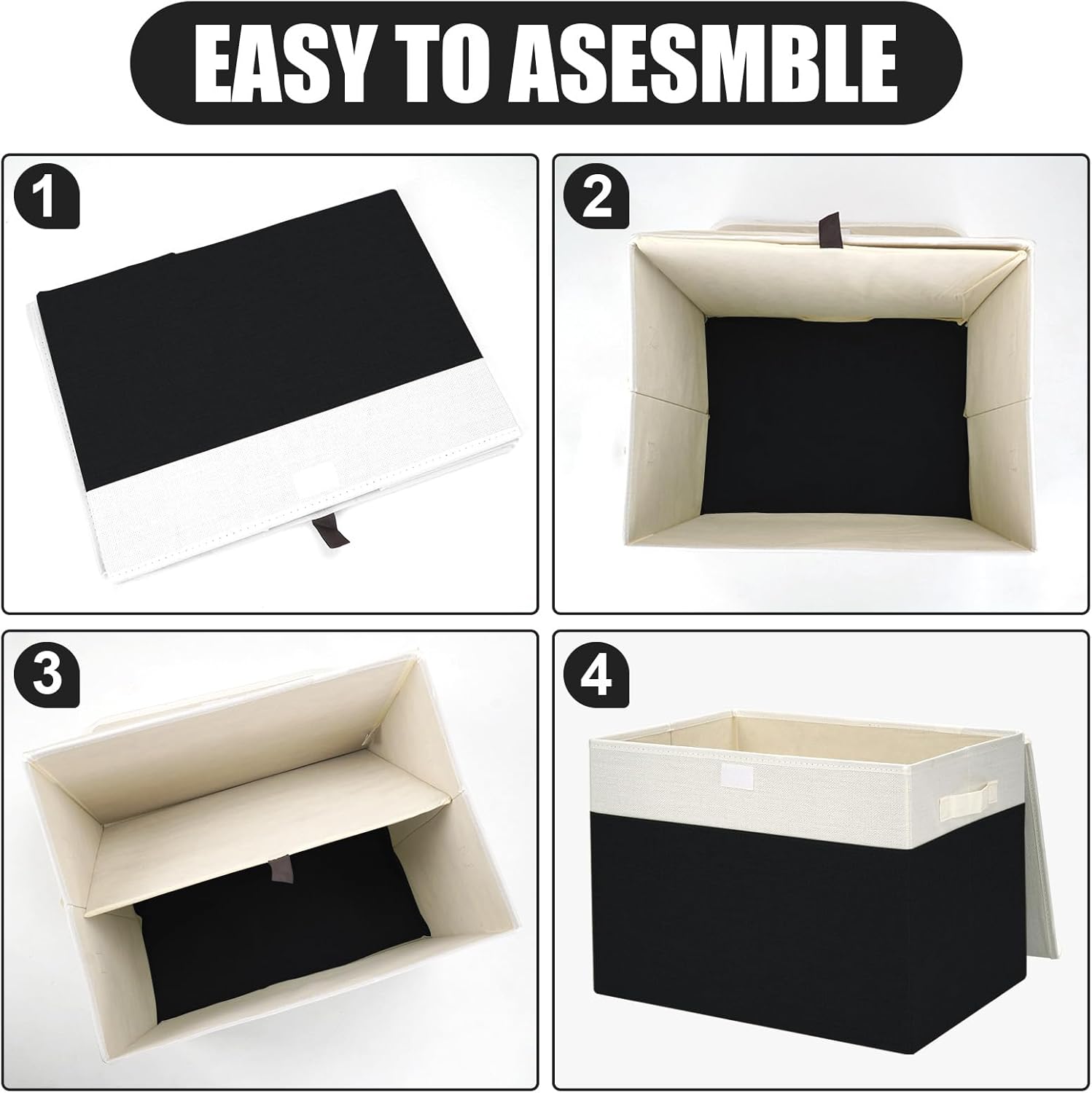 EASY TO ASESMBLE

1

2

3

4