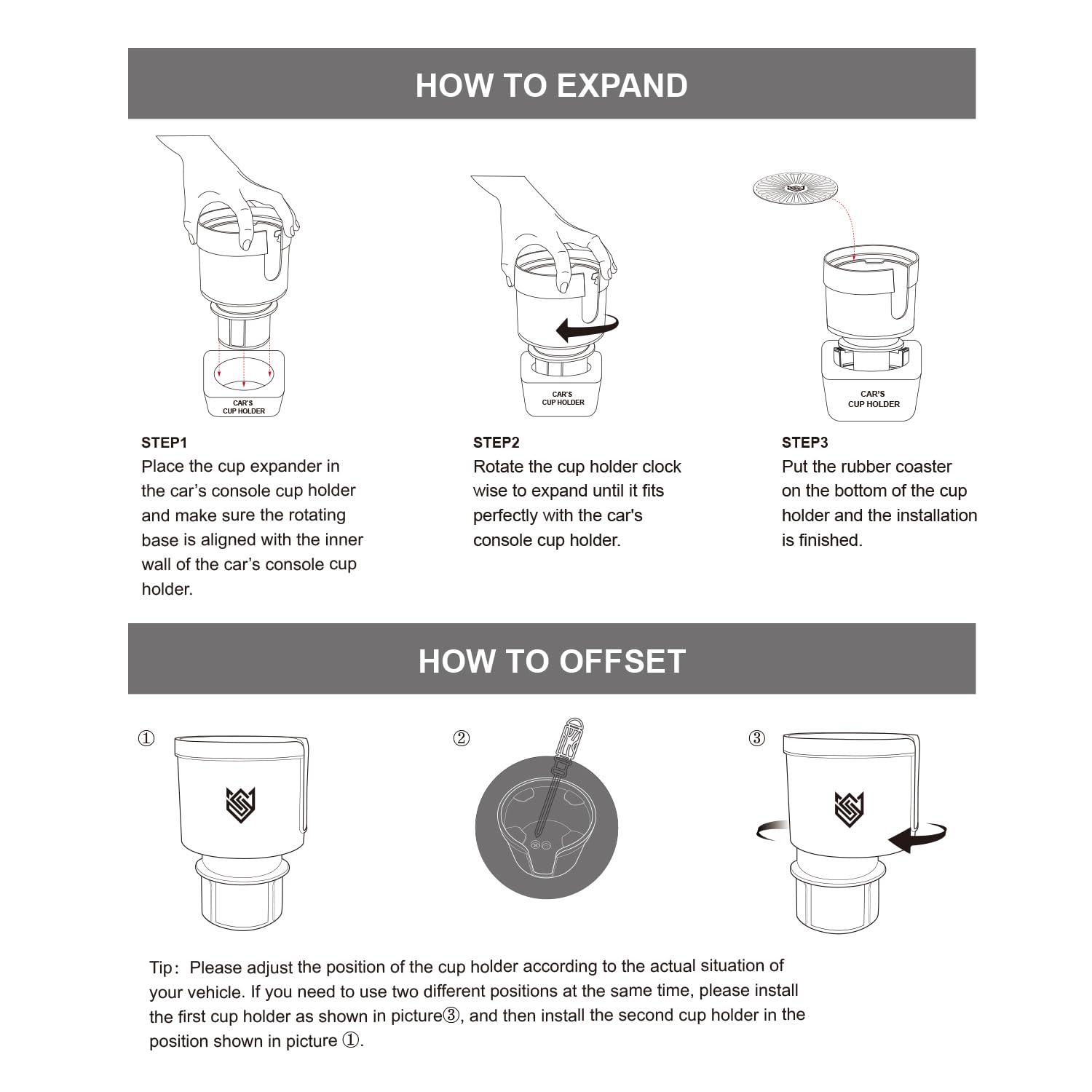 HOW TO EXPAND

CAR'S CUP HOLDER

CAR'S CUP HOLDER

CAR'S CUP HOLDER

STEP1
Place the cup expander in the car's console cup holder and make sure the rotating base is aligned with the inner wall of the car's console cup holder.

STEP2
Rotate the cup holder clock wise to expand until it fits perfectly with the car's console cup holder.

STEP3
Put the rubber coaster on the bottom of the cup holder and the installation is finished.

HOW TO OFFSET

①

②

③

Tip: Please adjust the position of the cup holder according to the actual situation of your vehicle. If you need to use two different positions at the same time, please install the first cup holder as shown in picture③, and then install the second cup holder in the position shown in picture ①.