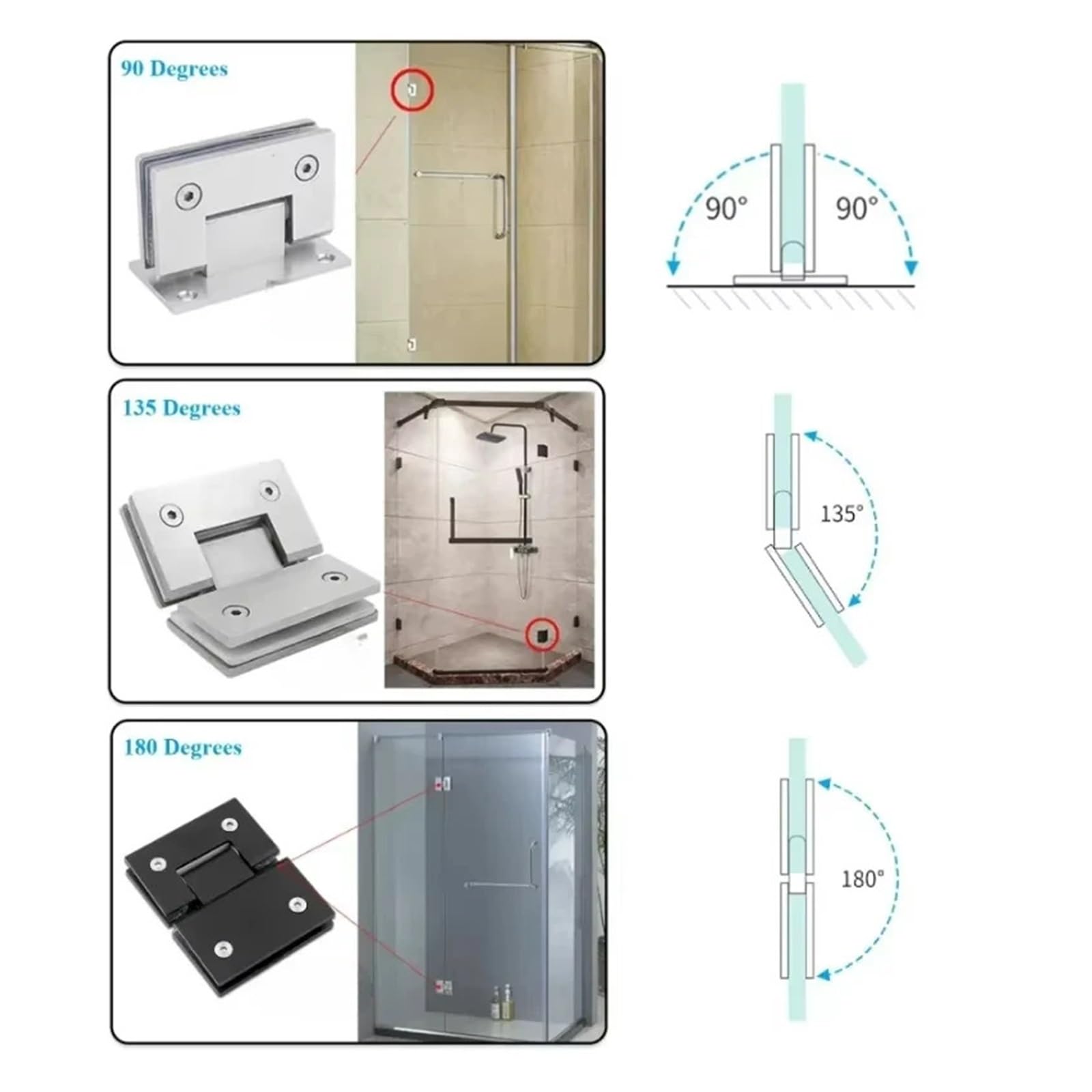 90 Degrees

90°

90°

135 Degrees

135°

180 Degrees

180°