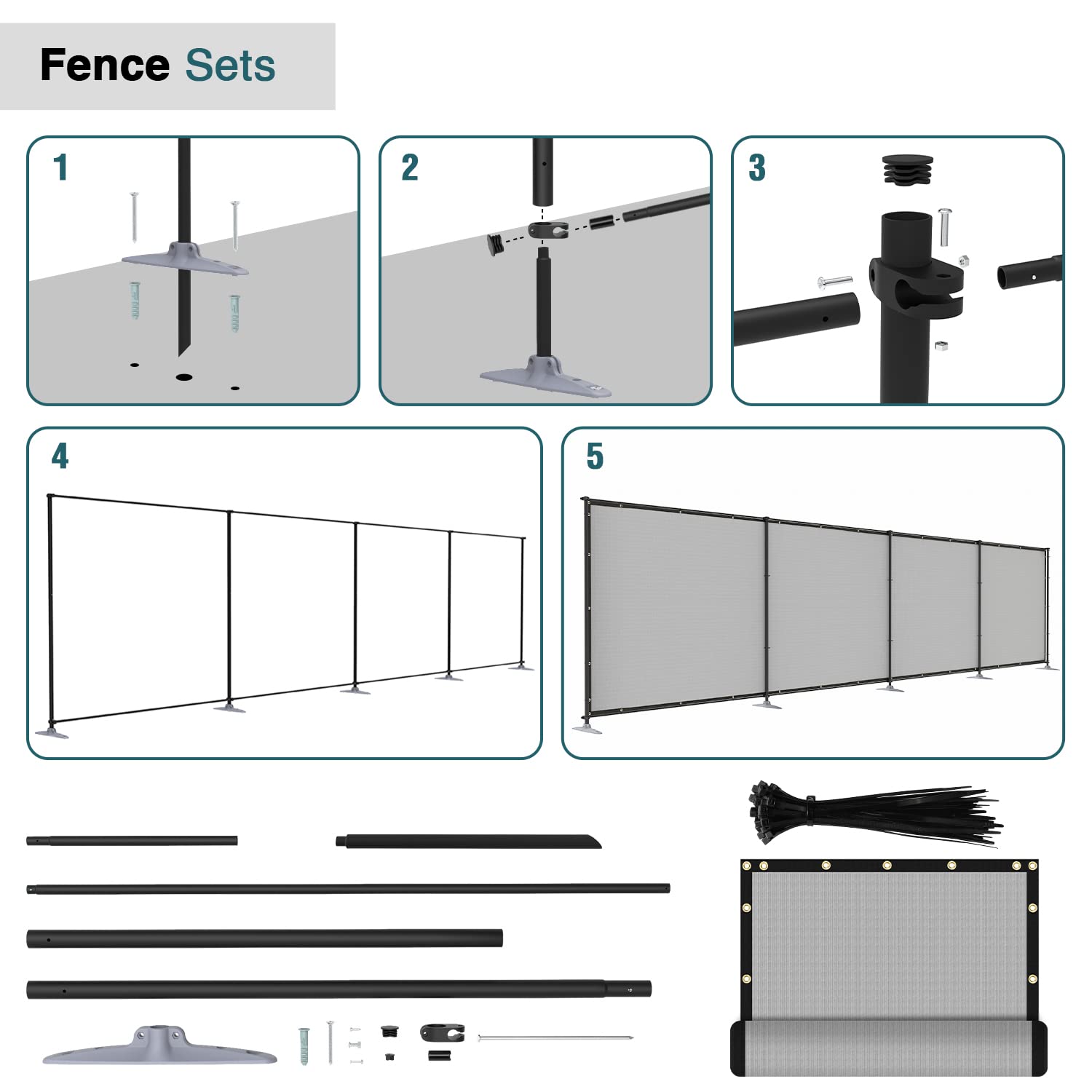 Fence Sets

1

2

3

4

5