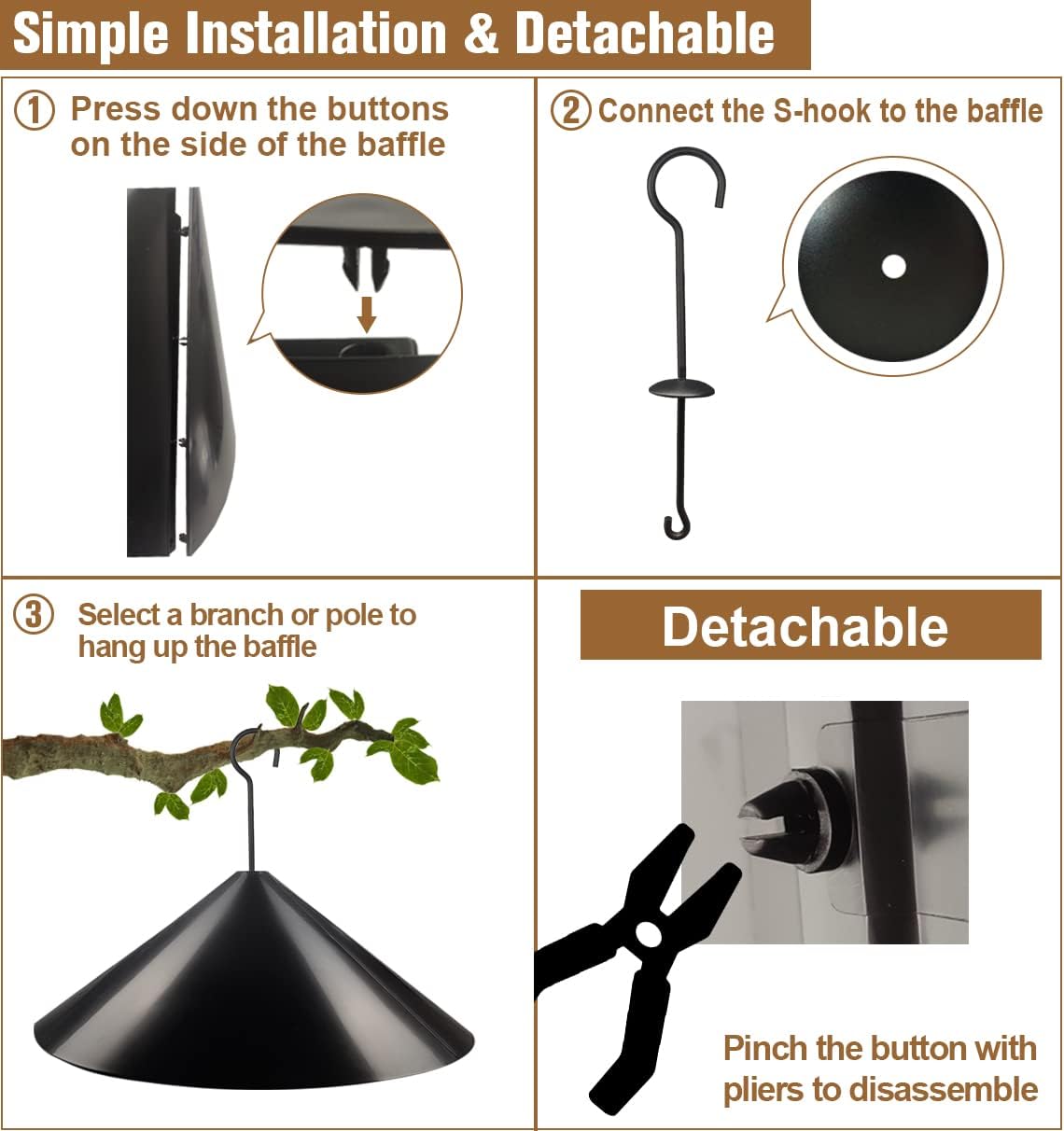 Simple Installation & Detachable

① Press down the buttons on the side of the baffle

② Connect the S-hook to the baffle

③ Select a branch or pole to hang up the baffle

Detachable

Pinch the button with pliers to disassemble