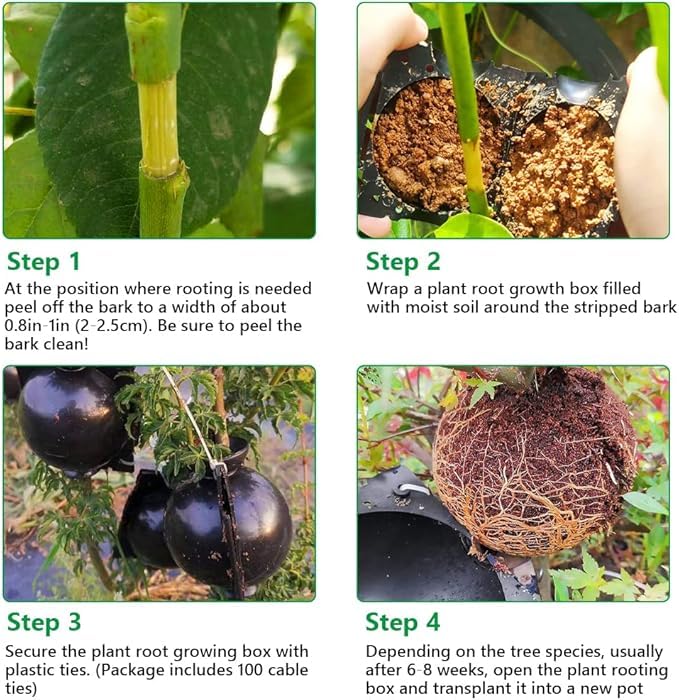 Step 1
At the position where rooting is needed peel off the bark to a width of about 0.8in-1in (2-2.5cm). Be sure to peel the bark clean!

Step 2
Wrap a plant root growth box filled with moist soil around the stripped bark

Step 3
Secure the plant root growing box with plastic ties. (Package includes 100 cable ties)

Step 4
Depending on the tree species, usually after 6-8 weeks, open the plant rooting box and transplant it into a new pot