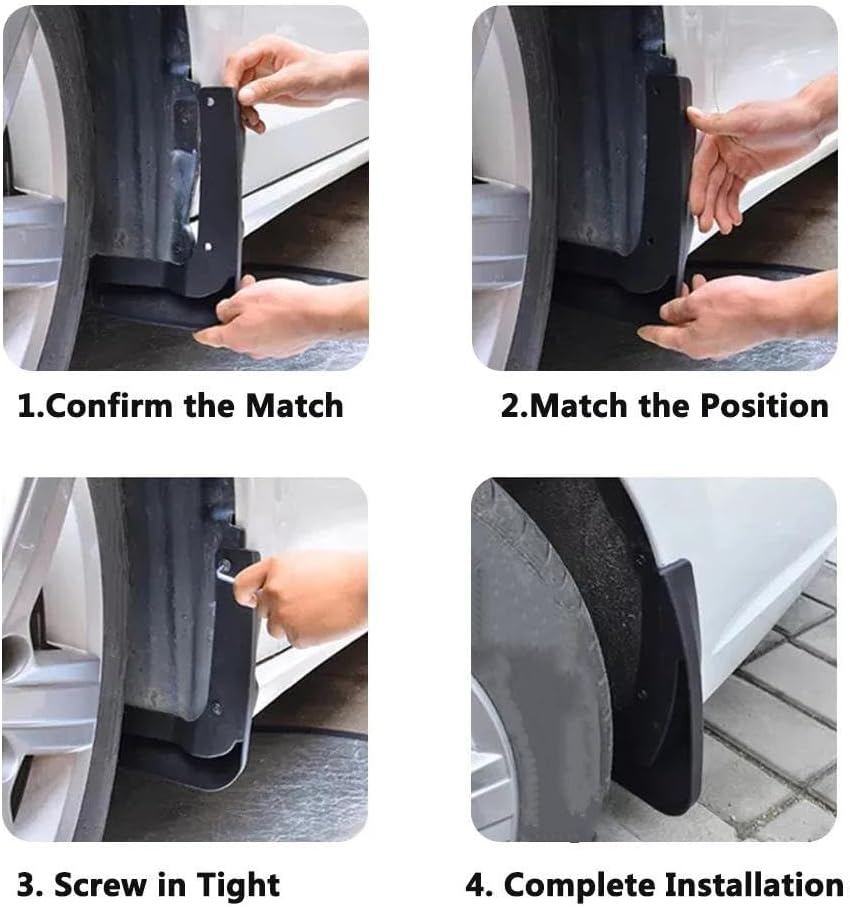 1.Confirm the Match

2.Match the Position

3. Screw in Tight

4. Complete Installation