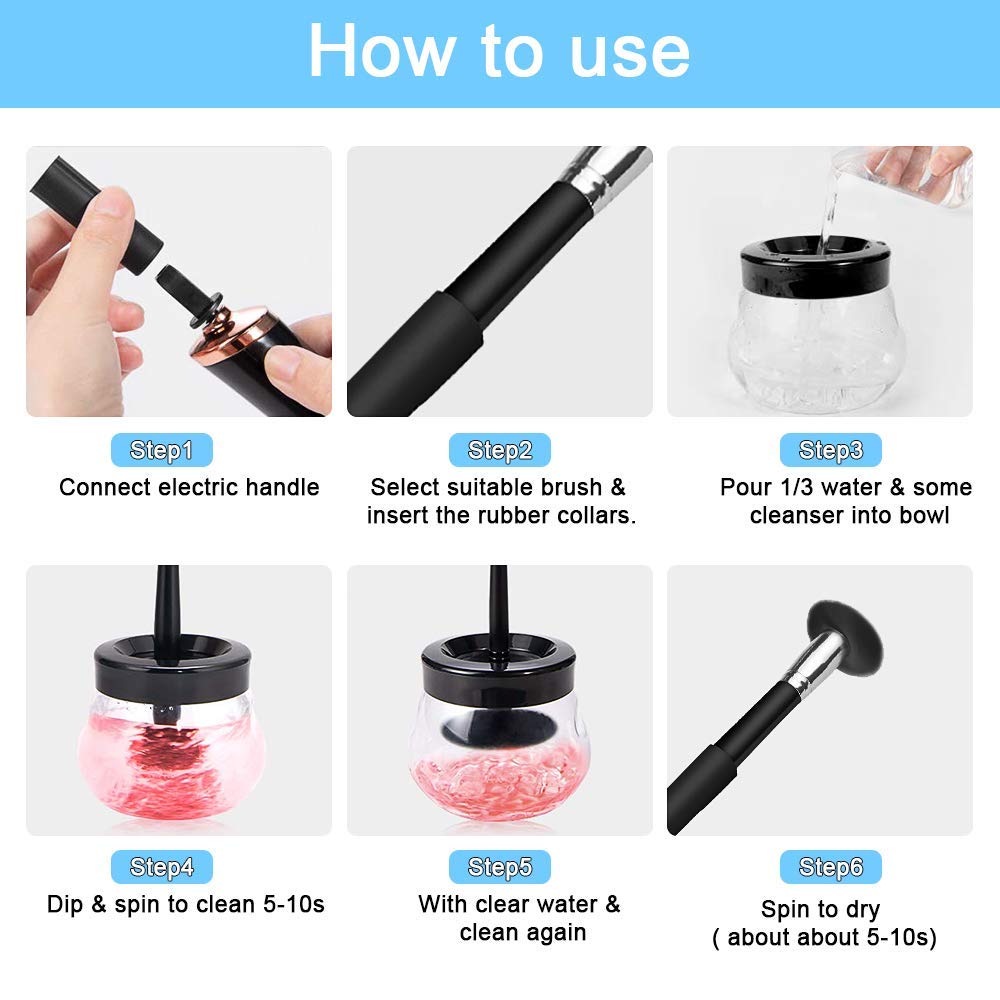 How to use

Step1
Connect electric handle

Step2
Select suitable brush & insert the rubber collars.

Step3
Pour 1/3 water & some cleanser into bowl

Step4
Dip & spin to clean 5-10s

Step5
With clear water & clean again

Step6
Spin to dry
( about about 5-10s)