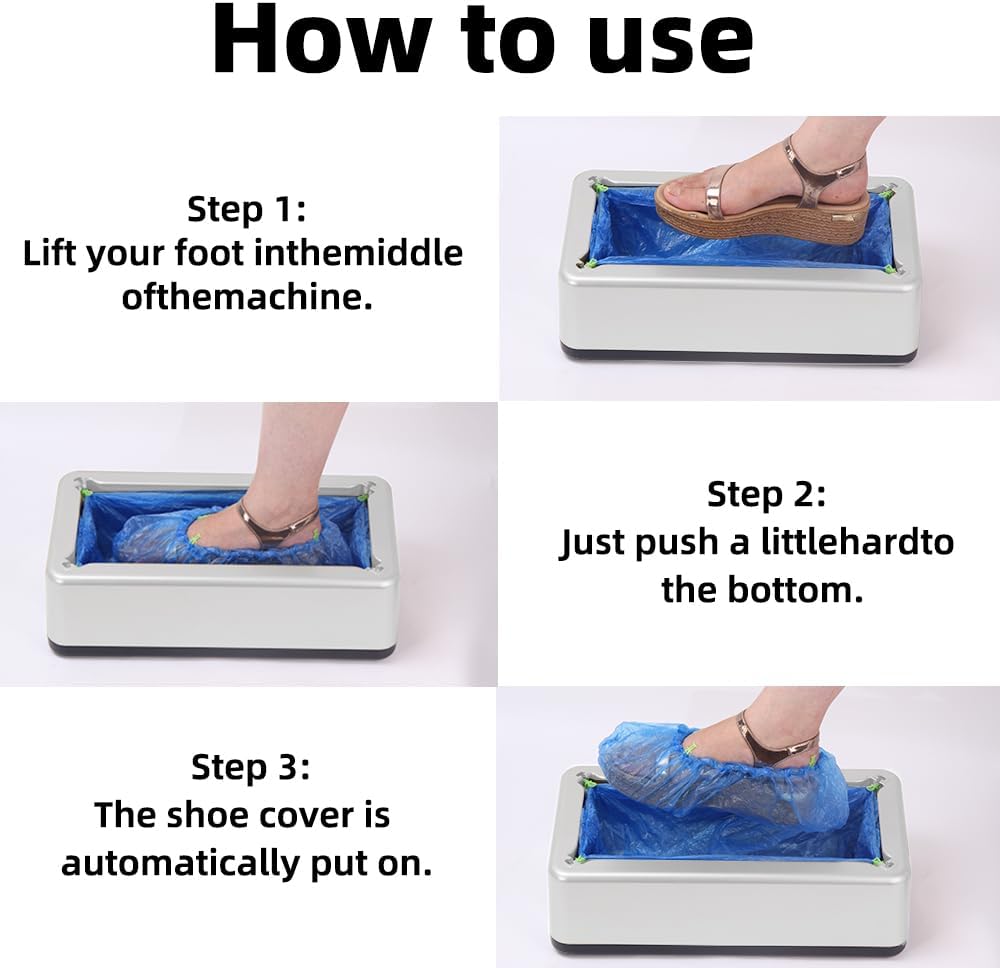 How to use

Step 1:
Lift your foot inthemiddle ofthemachine.

Step 2:
Just push a littlehardto the bottom.

Step 3:
The shoe cover is automatically put on.