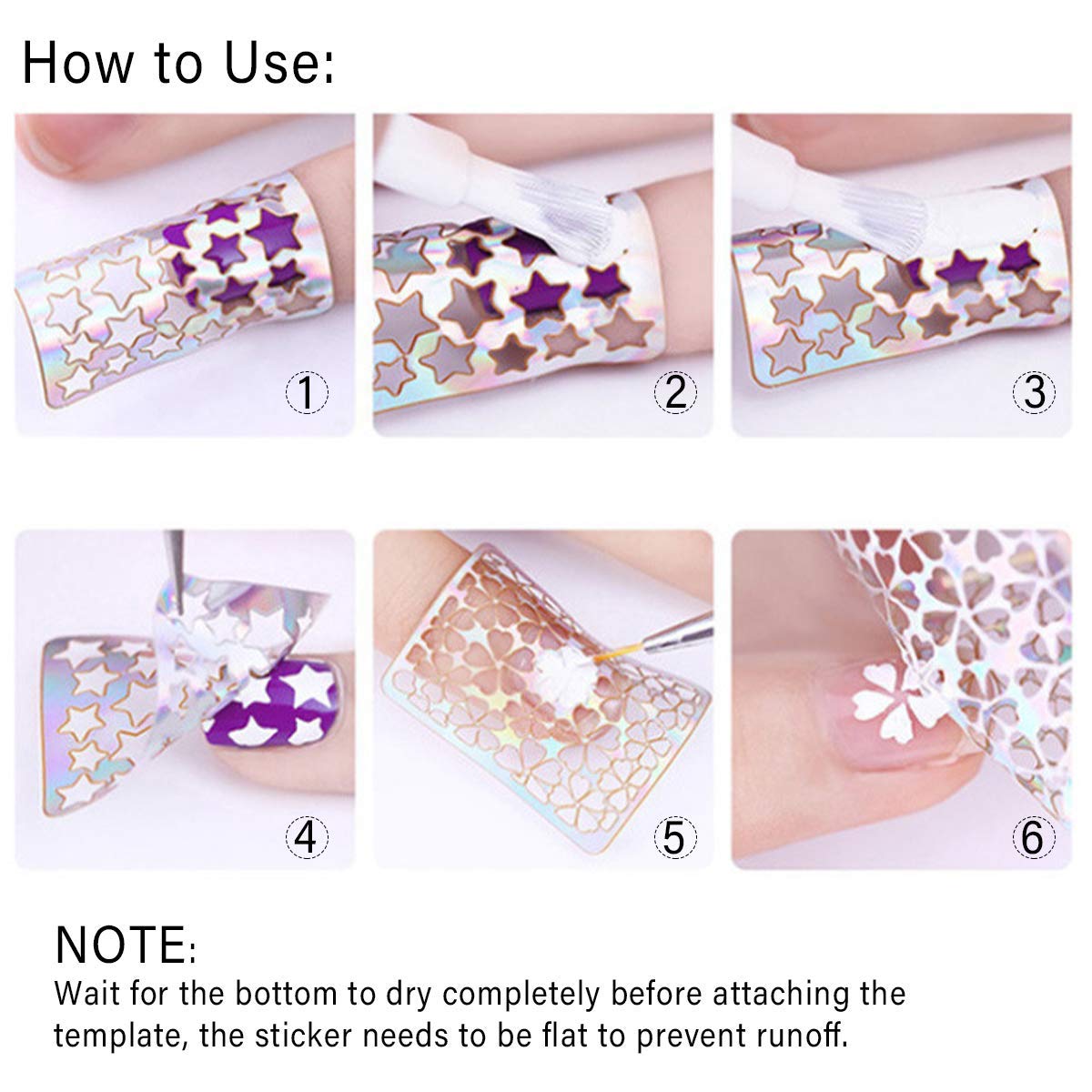 How to Use:

1

2

3

4

5

6

NOTE:
Wait for the bottom to dry completely before attaching the template, the sticker needs to be flat to prevent runoff.