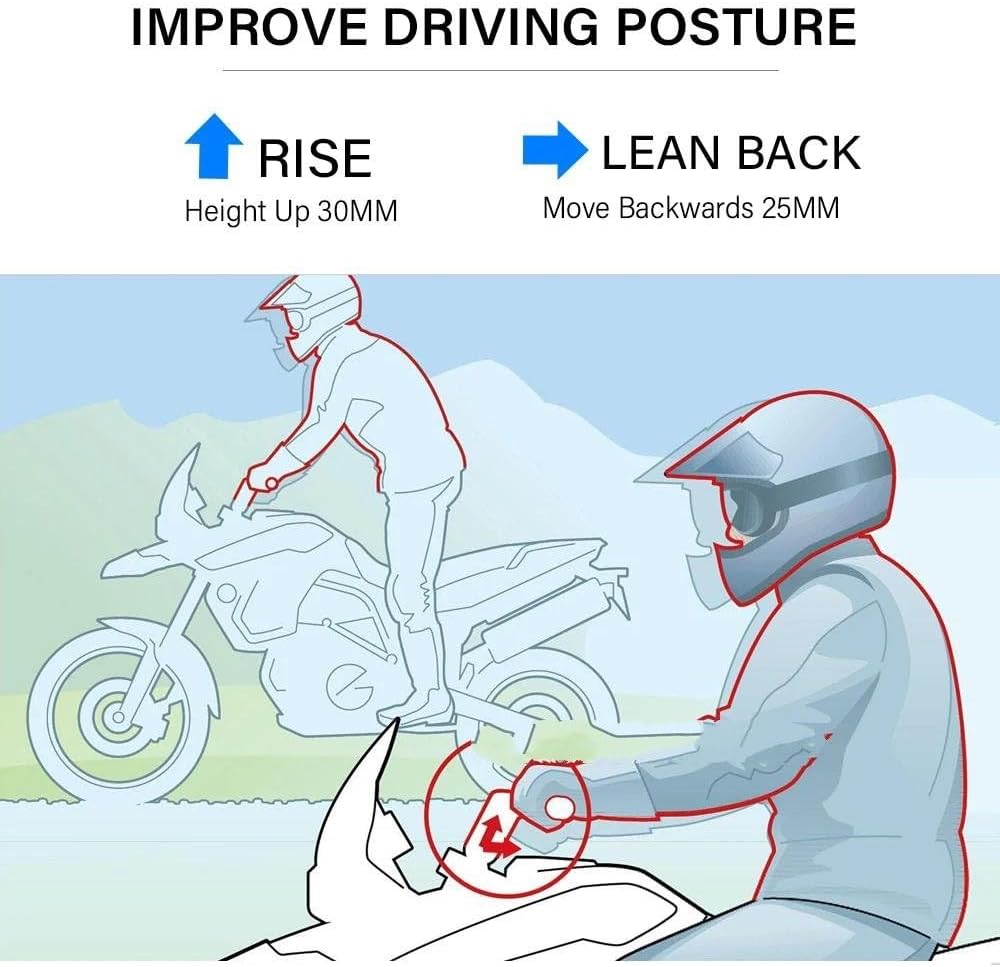 IMPROVE DRIVING POSTURE

RISE
Height Up 30MM

LEAN BACK
Move Backwards 25MM