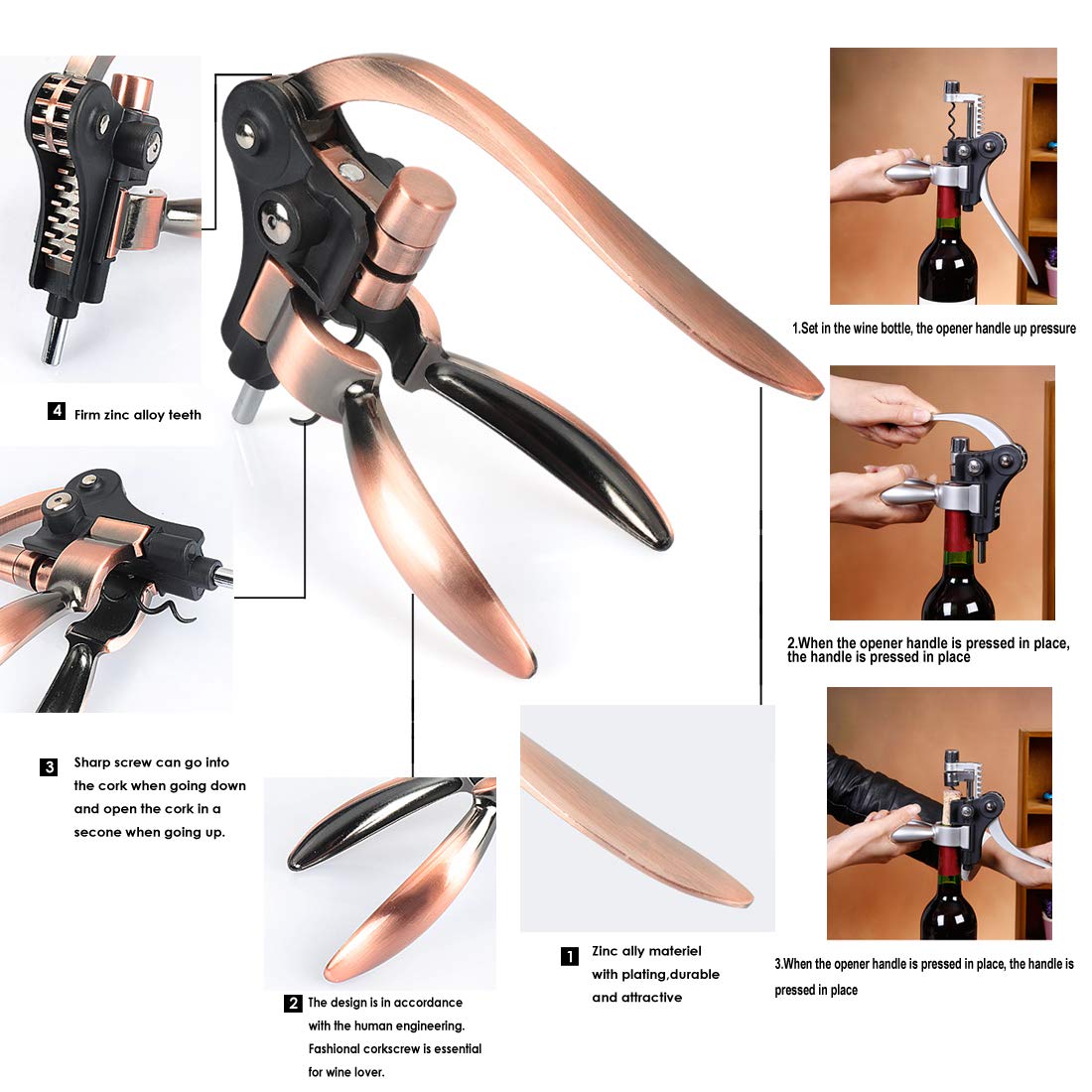 4 Firm zinc alloy teeth

3 Sharp screw can go into the cork when going down and open the cork in a secone when going up.

2 The design is in accordance with the human engineering. Fashional corkscrew is essential for wine lover.

1 Zinc ally materiel with plating,durable and attractive

1.Set in the wine bottle, the opener handle up pressure

2.When the opener handle is pressed in place, the handle is pressed in place

3.When the opener handle is pressed in place, the handle is pressed in place