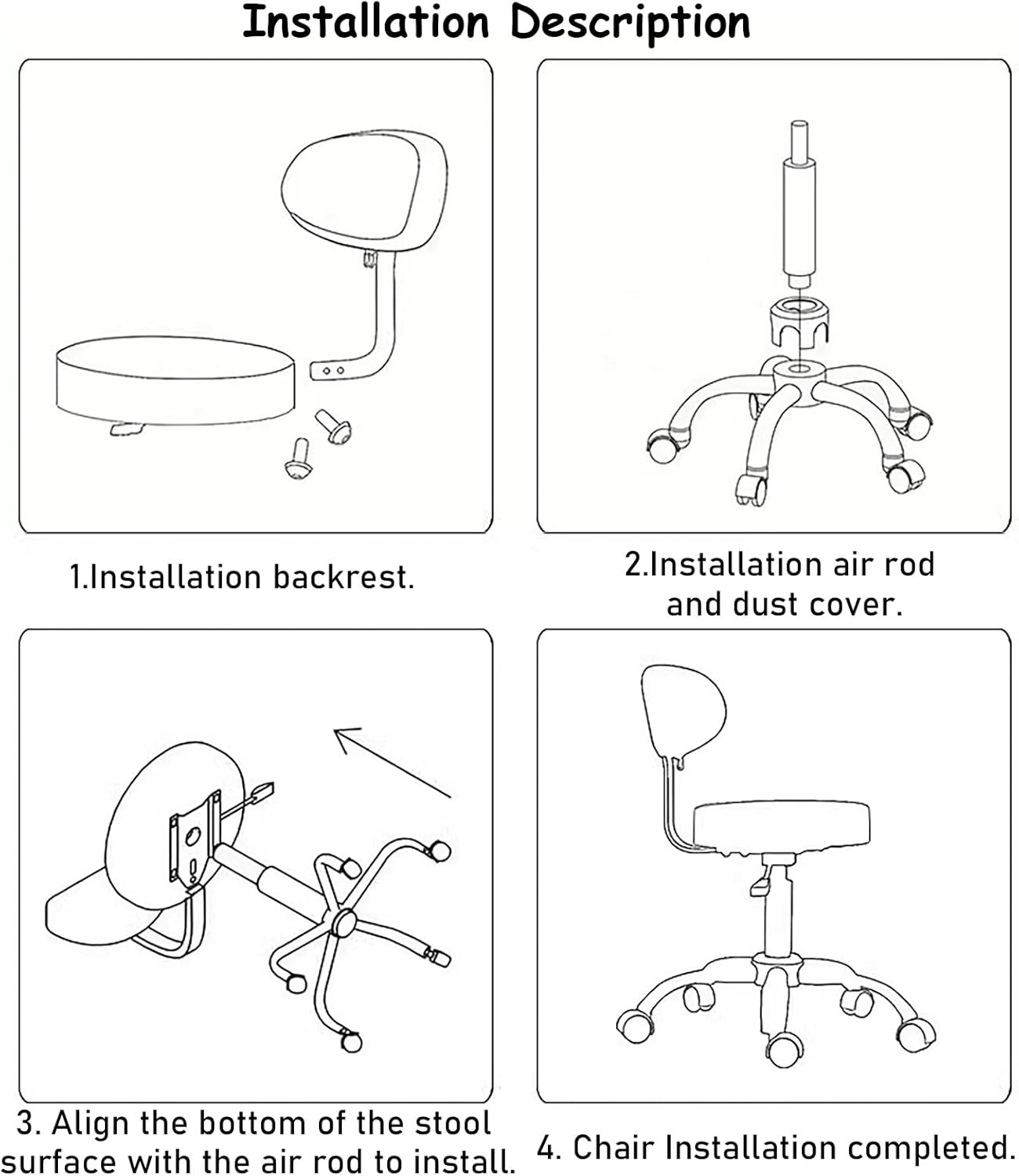 Installation Description

1.Installation backrest.

2.Installation air rod and dust cover.

3. Align the bottom of the stool surface with the air rod to install.

4. Chair Installation completed.