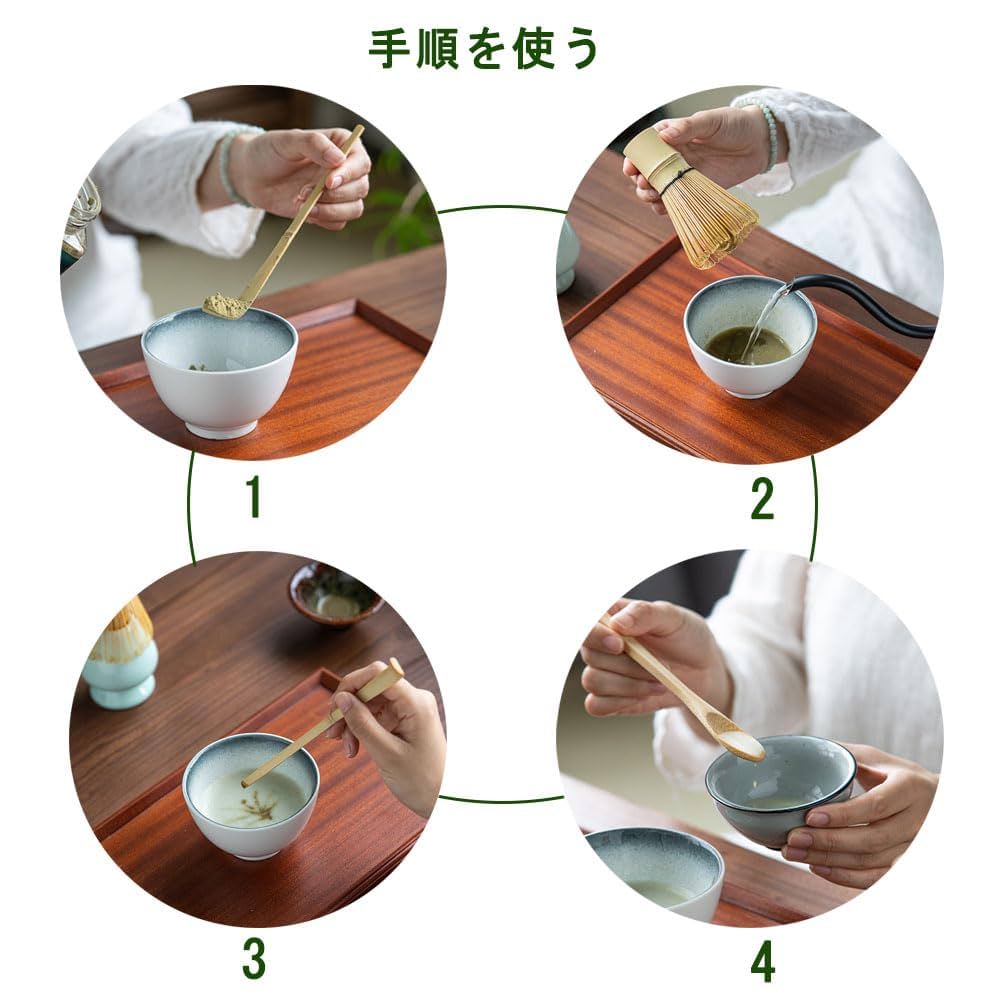 手順を使う

1

2

3

4