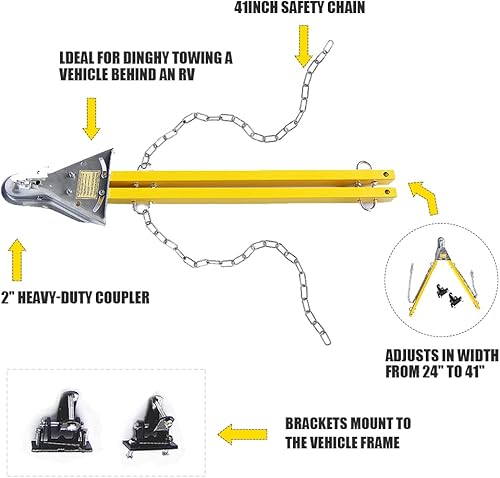 41INCH SAFETY CHAIN

LDEAL FOR DINGHY TOWING A VEHICLE BEHIND AN RV

2" HEAVY-DUTY COUPLER

ADJUSTS IN WIDTH FROM 24" TO 41"

BRACKETS MOUNT TO THE VEHICLE FRAME