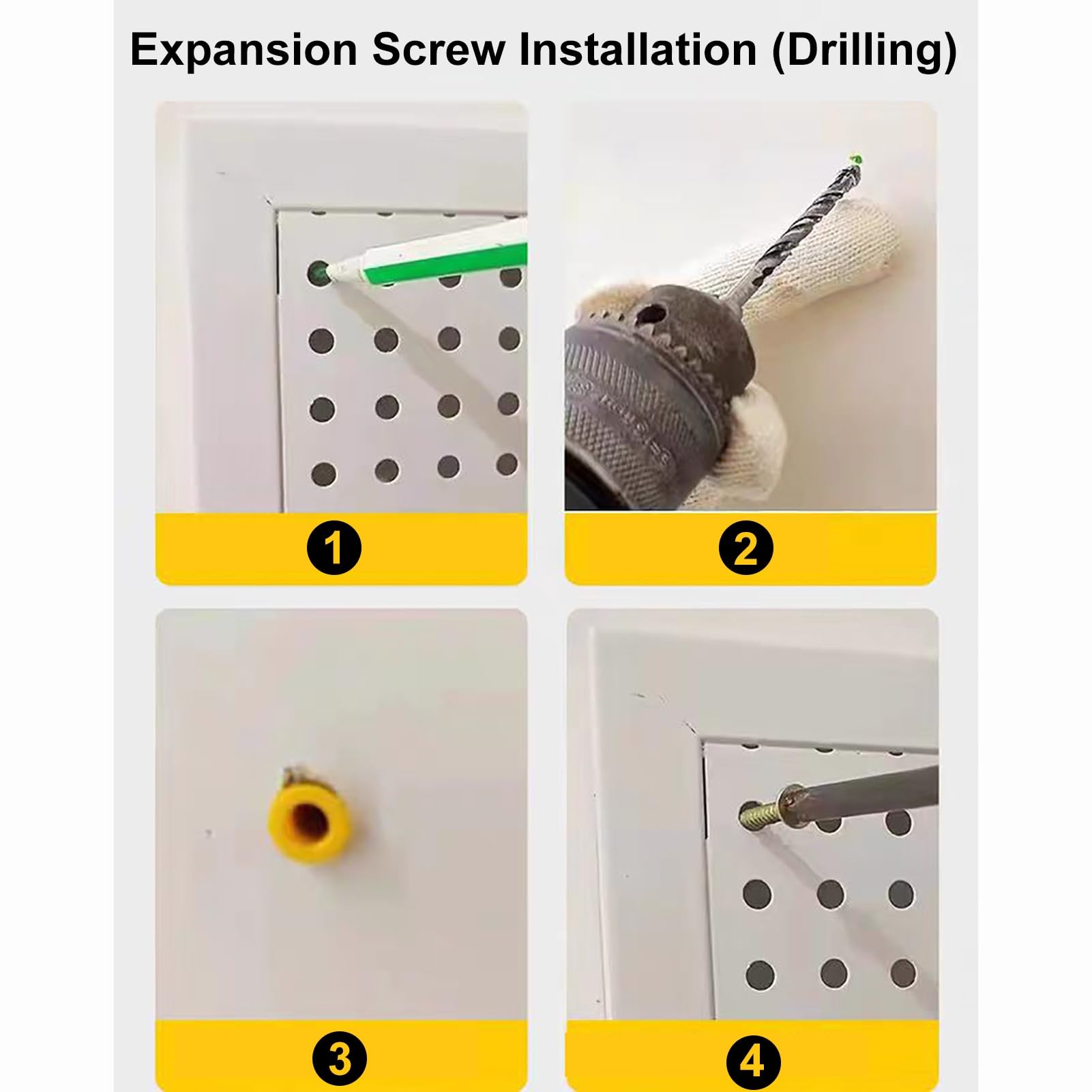 Expansion Screw Installation (Drilling)

1

2

3

4