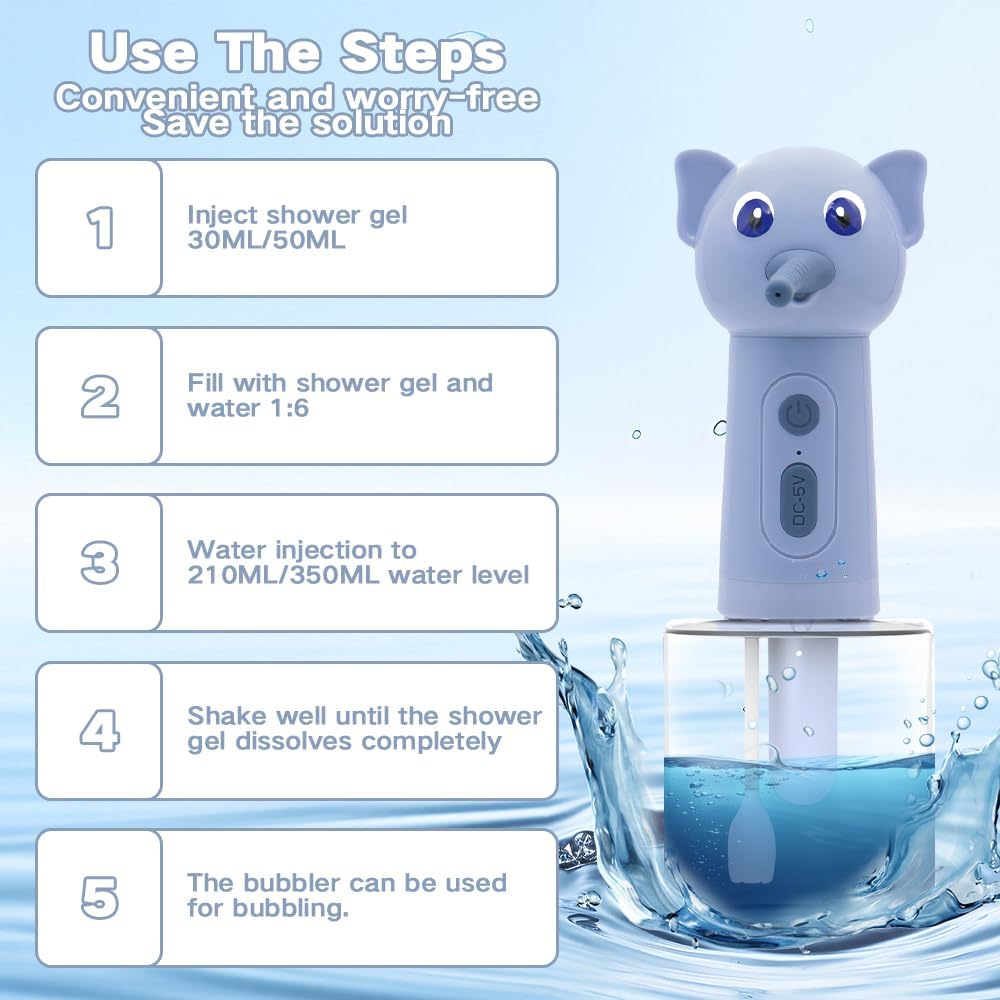 Use The Steps
Convenient and worry-free
Save the solution

1
Inject shower gel 30ML/50ML

2
Fill with shower gel and water 1:6

3
Water injection to 210ML/350ML water level

4
Shake well until the shower gel dissolves completely

5
The bubbler can be used for bubbling.

DC-5V