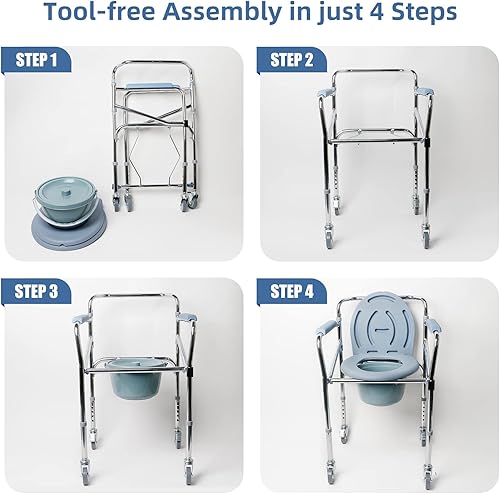 Tool-free Assembly in just 4 Steps

STEP 1

STEP 2

STEP 3

STEP 4