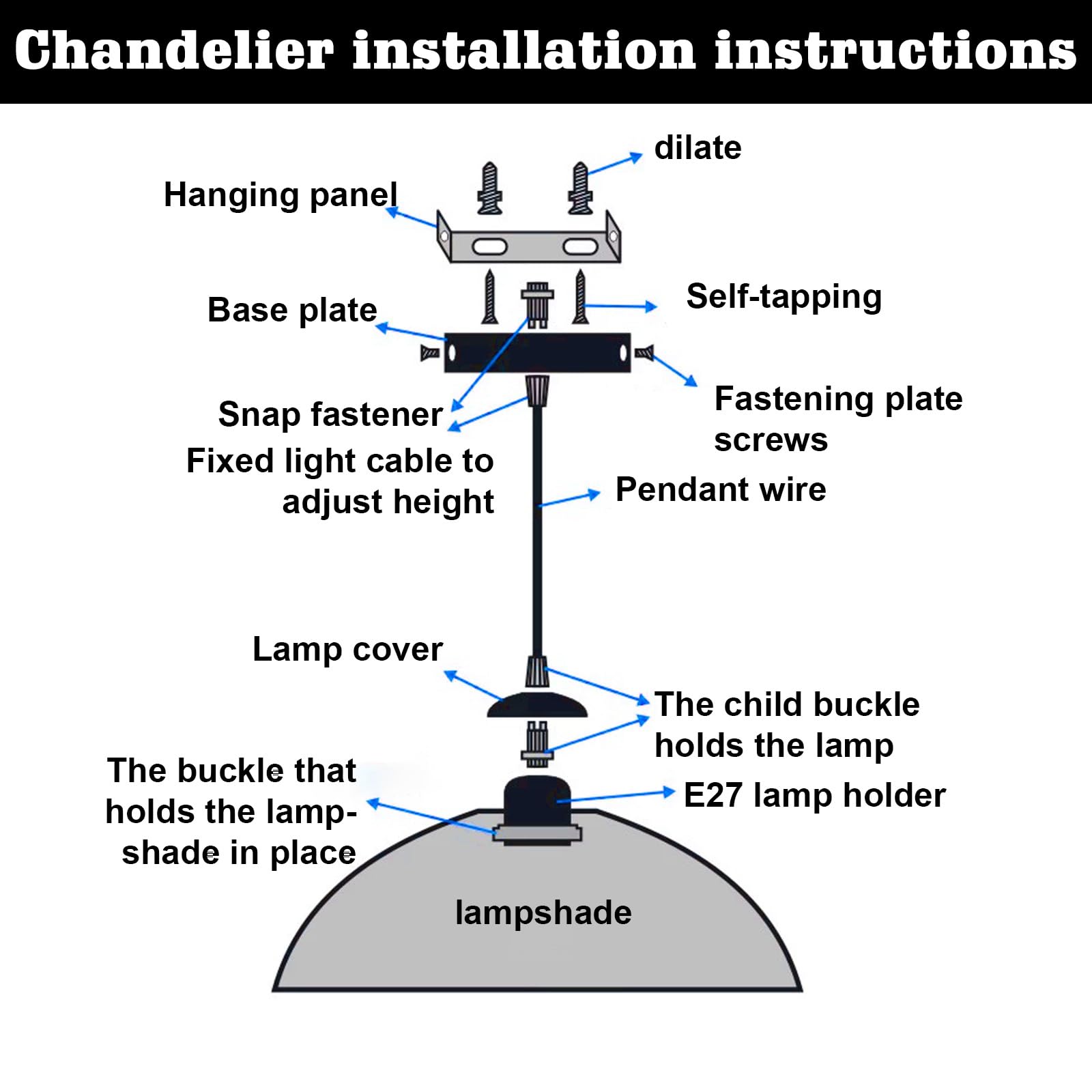 Chandelier installation instructions

dilate

Hanging panel

Self-tapping

Base plate

Fastening plate screws

Snap fastener

Fixed light cable to adjust height

Pendant wire

Lamp cover

The child buckle holds the lamp

The buckle that holds the lampshade in place

E27 lamp holder

lampshade