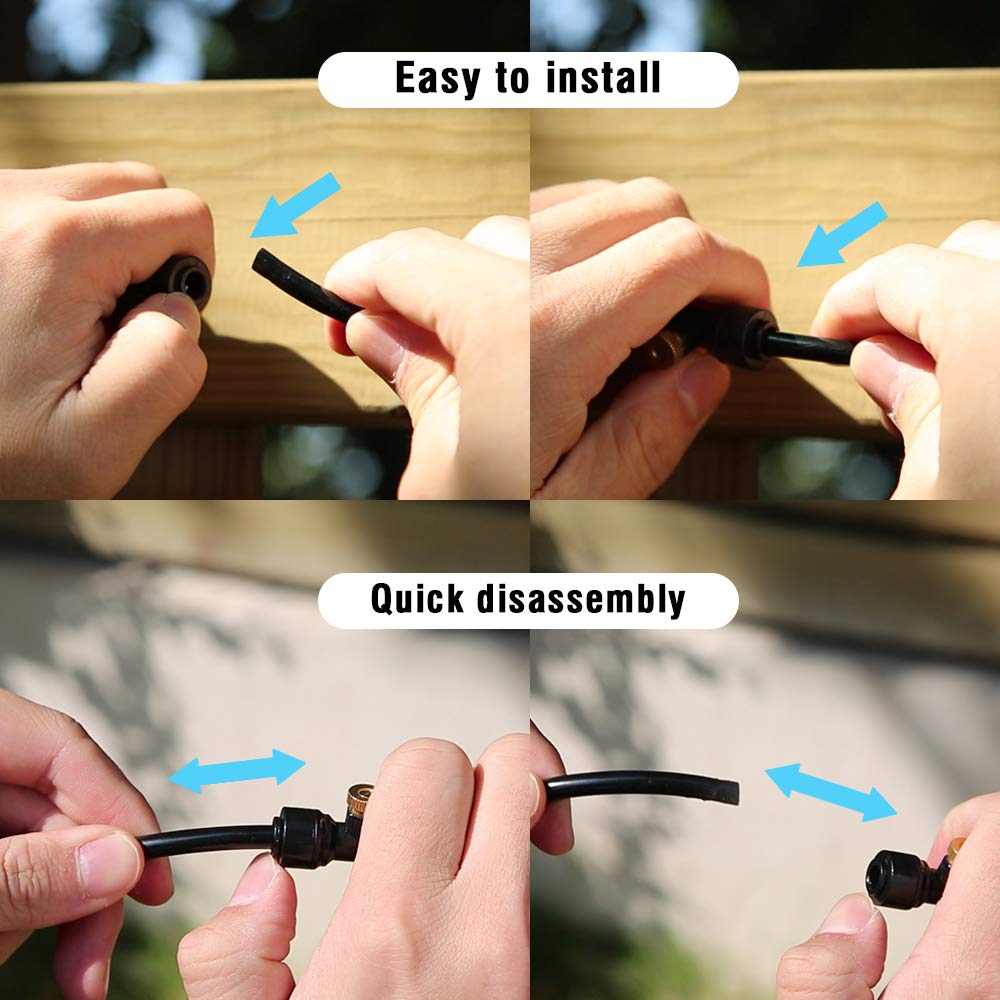 Easy to install

Quick disassembly