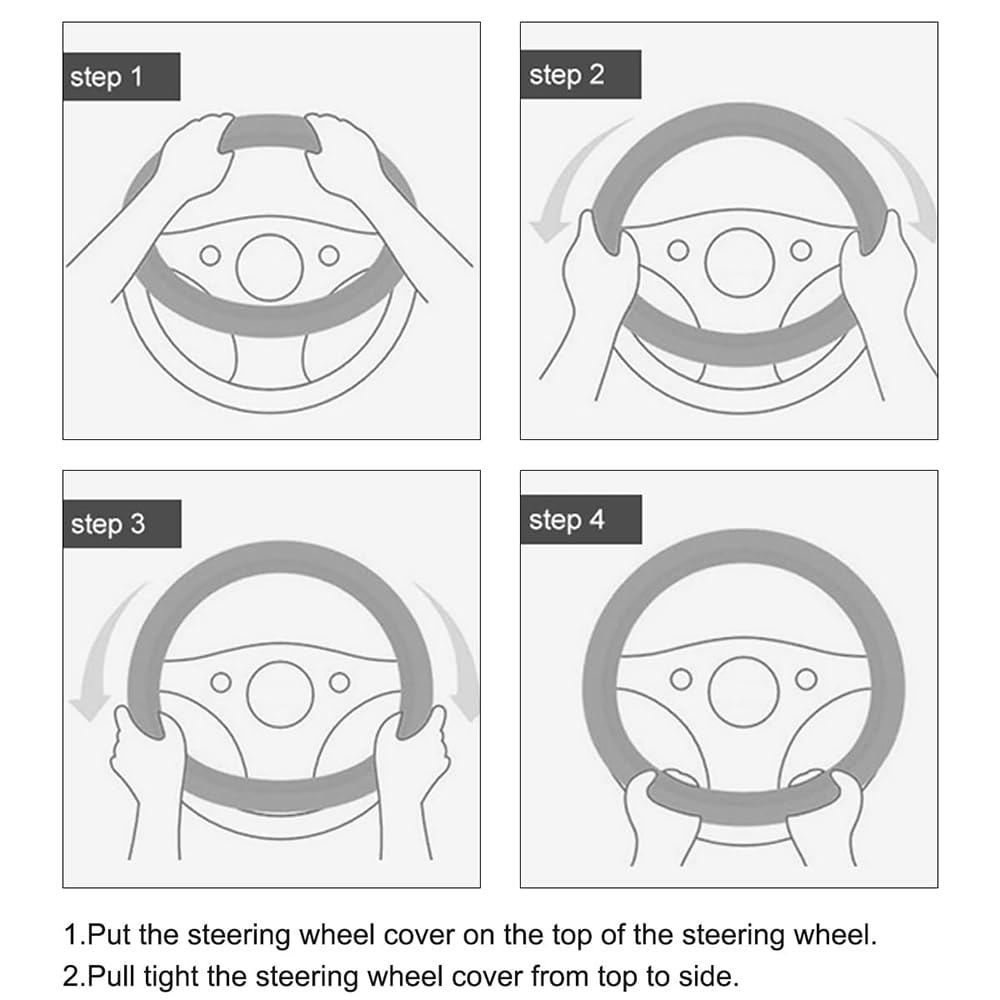 step 1

step 2

step 3

step 4

1.Put the steering wheel cover on the top of the steering wheel.
2.Pull tight the steering wheel cover from top to side.