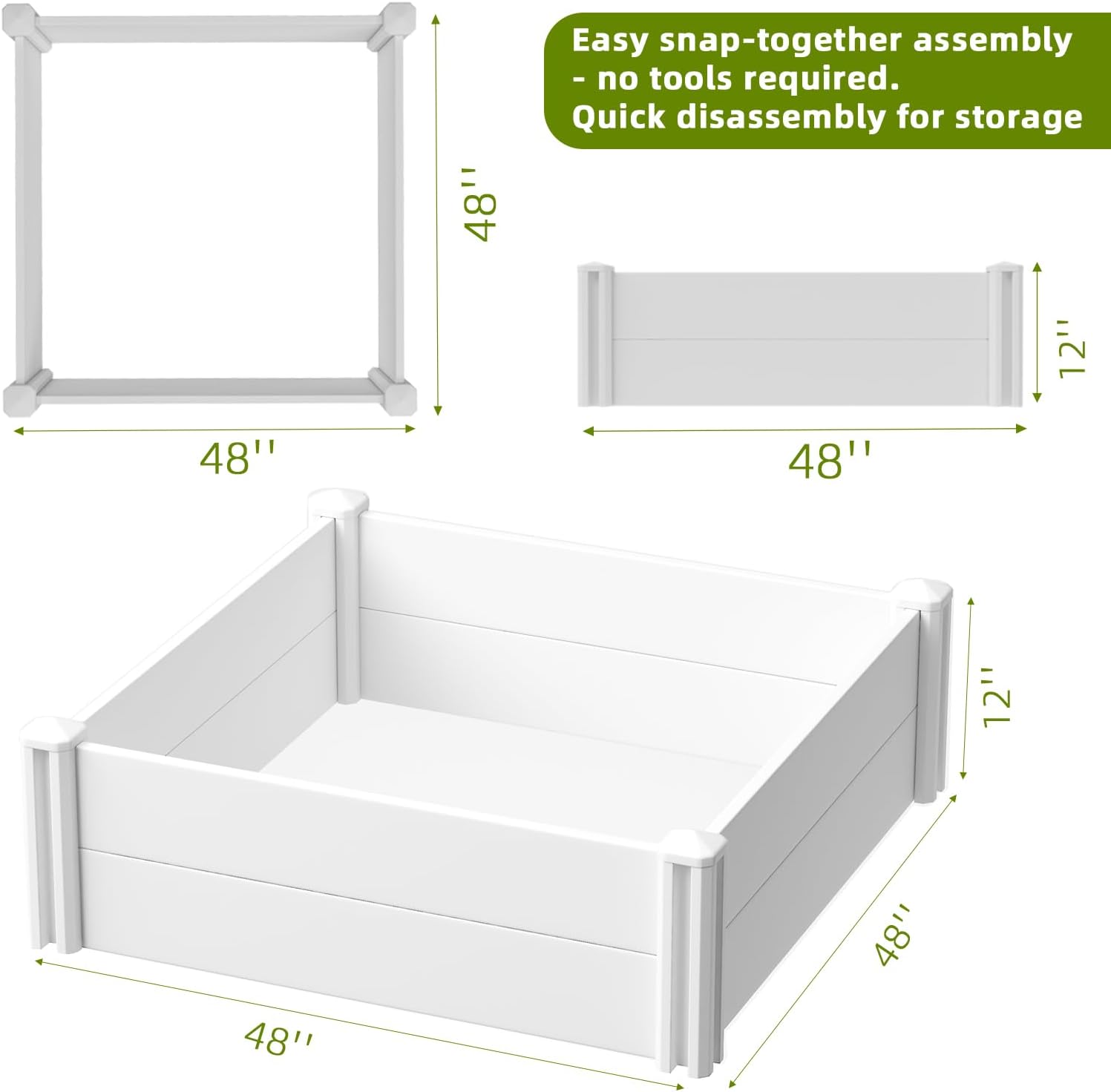 Easy snap-together assembly
- no tools required.
Quick disassembly for storage

48''

48''

12''

48''

12''

48''

48''