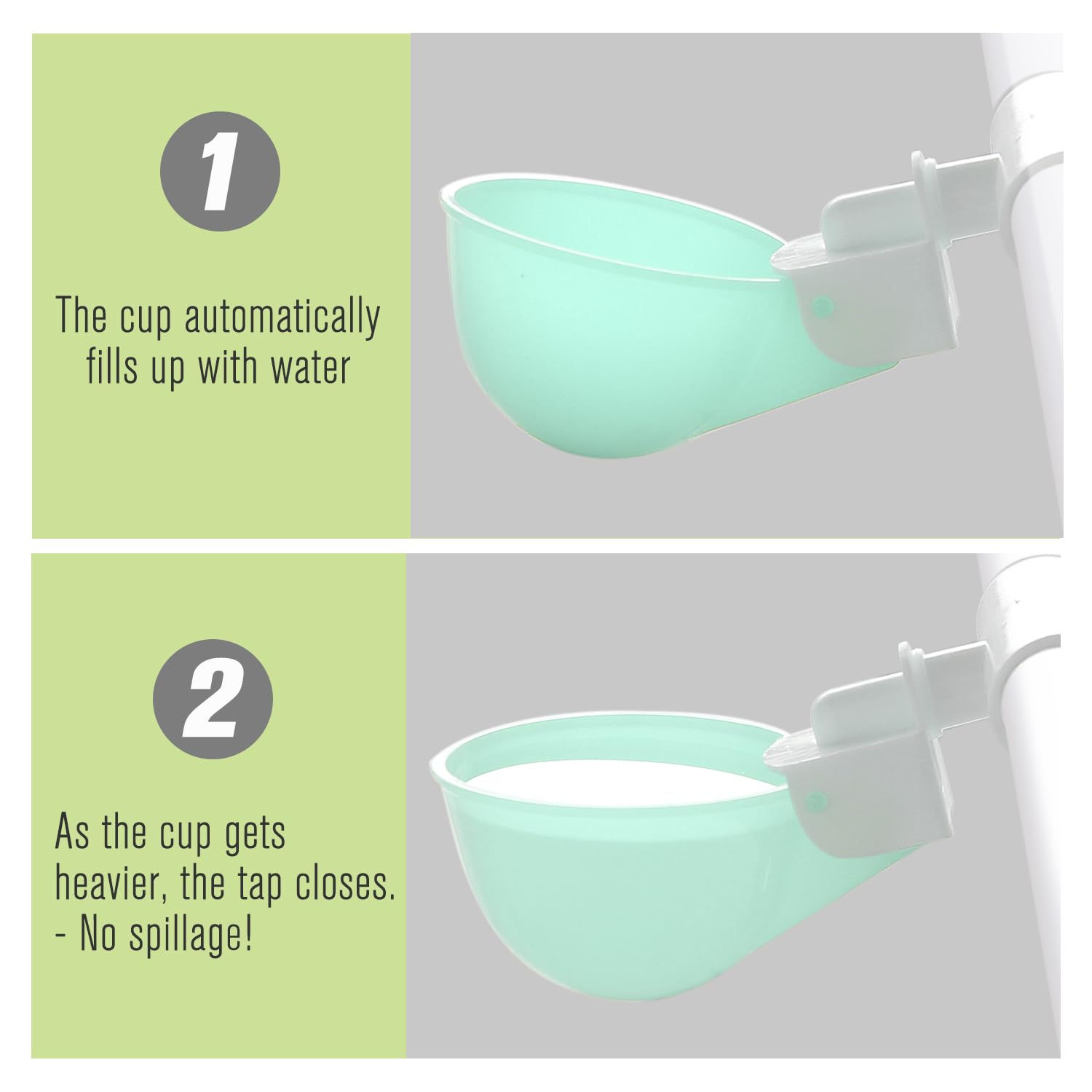 1

The cup automatically fills up with water

2

As the cup gets heavier, the tap closes.
- No spillage!