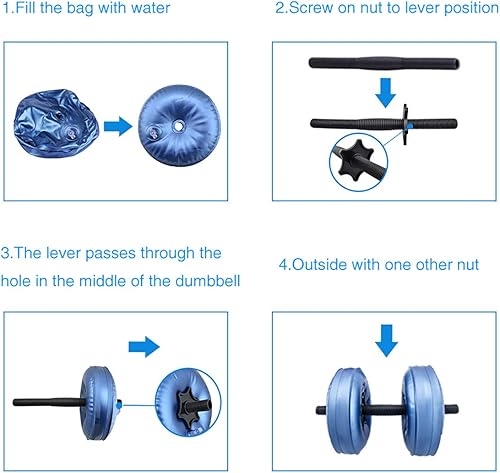 1.Fill the bag with water

2.Screw on nut to lever position

3.The lever passes through the hole in the middle of the dumbbell

4.Outside with one other nut