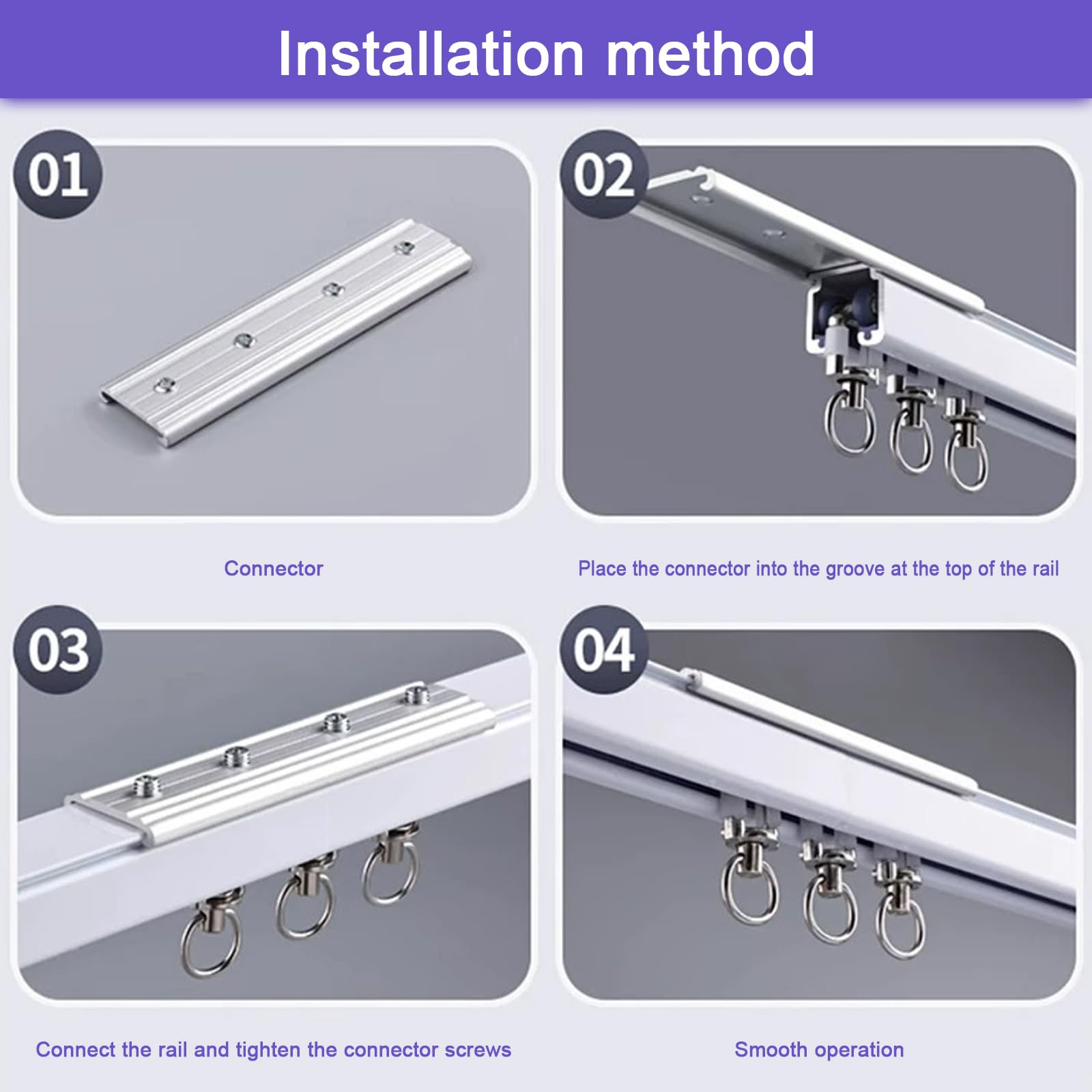 Installation method

01

Connector

02

Place the connector into the groove at the top of the rail

03

Connect the rail and tighten the connector screws

04

Smooth operation