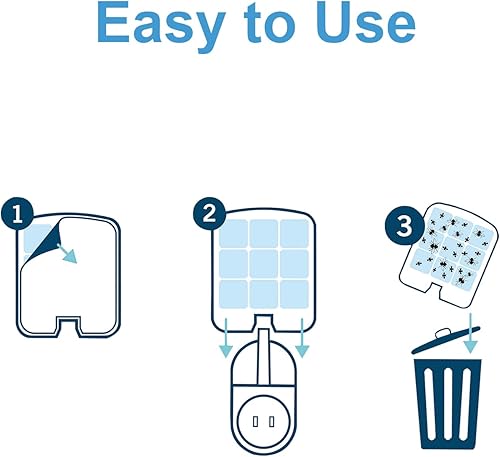 Easy to Use

1

2

3