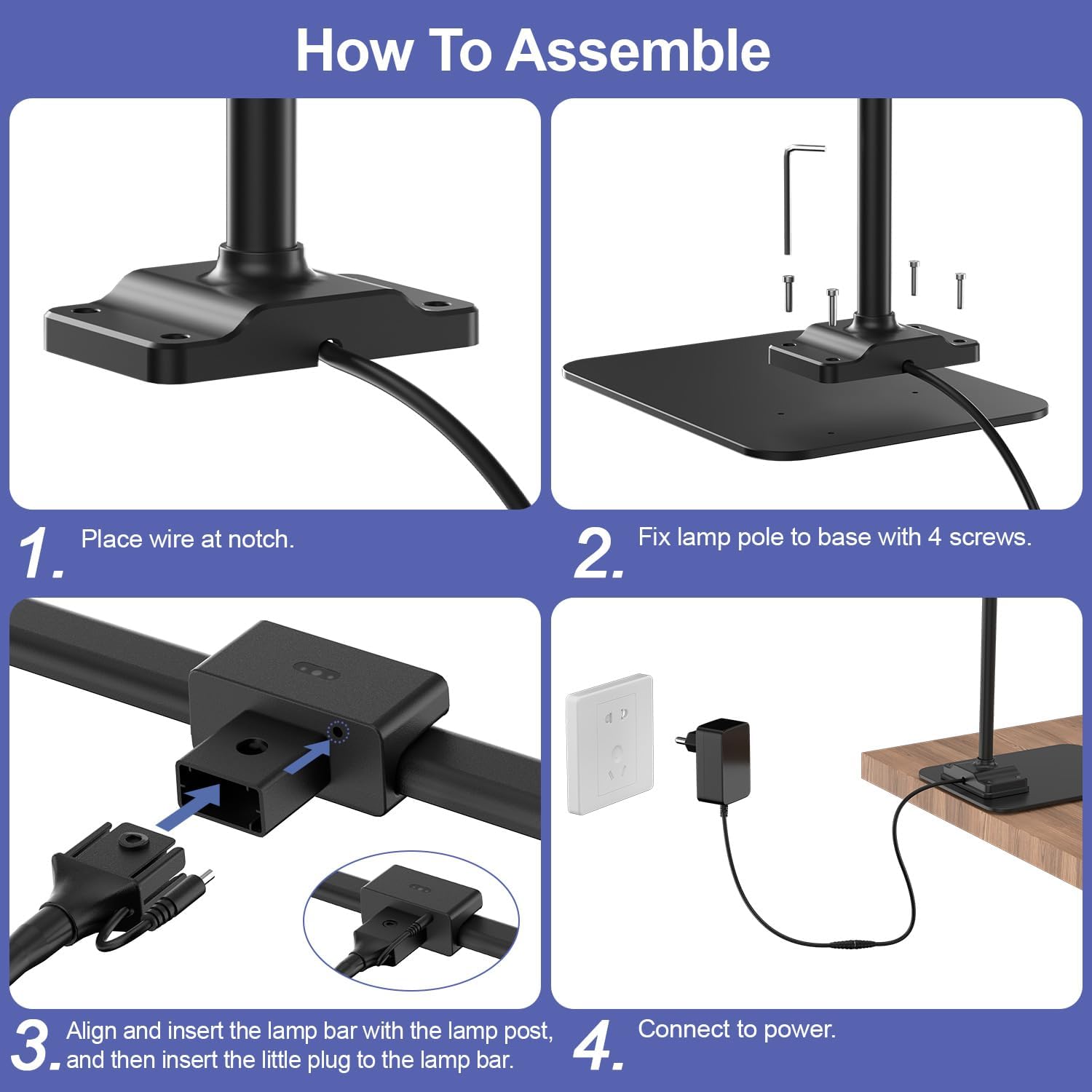 How To Assemble

1. Place wire at notch.

2. Fix lamp pole to base with 4 screws.

3. Align and insert the lamp bar with the lamp post, and then insert the little plug to the lamp bar.

4. Connect to power.