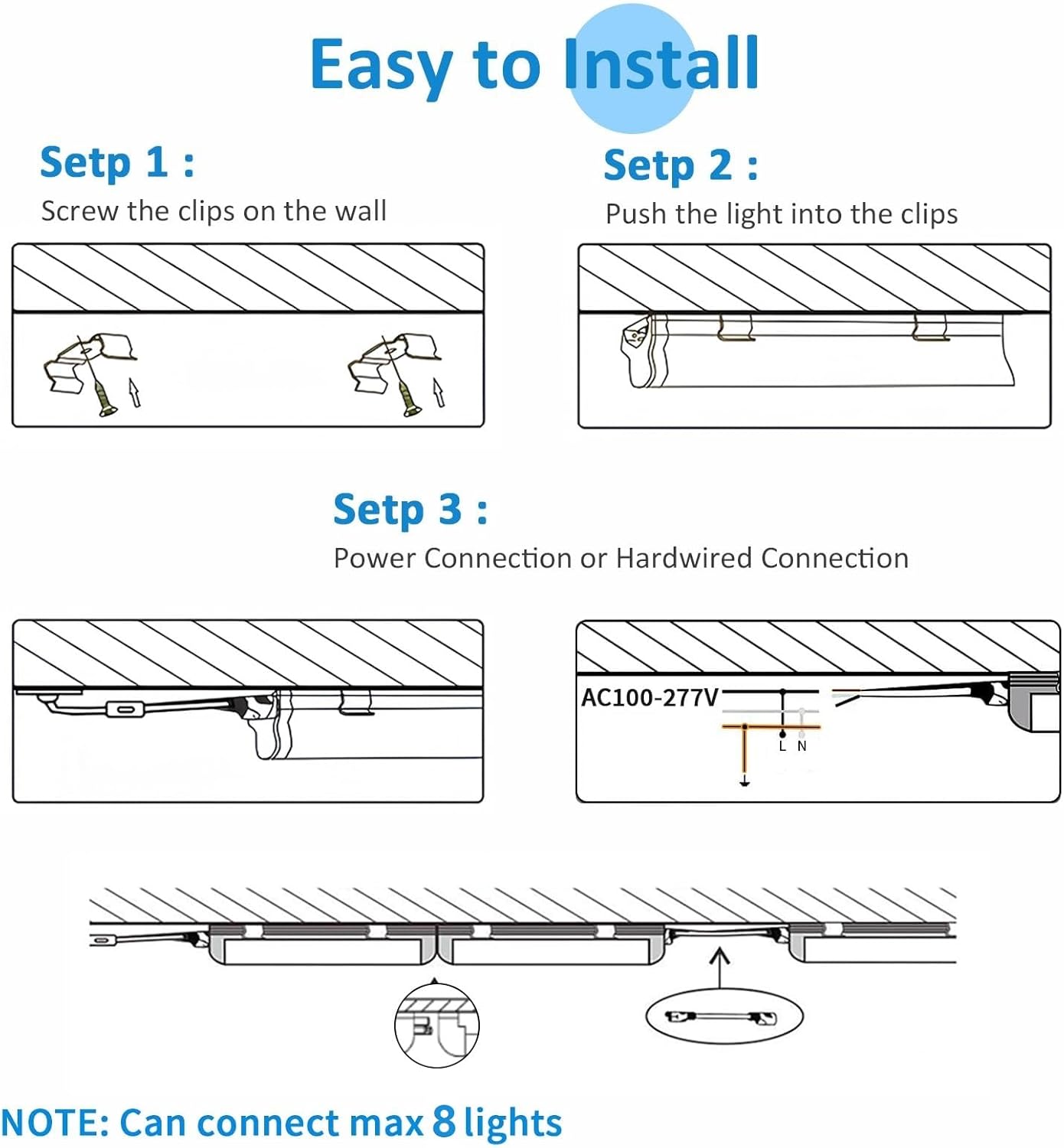 Easy to Install

Setp 1 :
Screw the clips on the wall

Setp 2 :
Push the light into the clips

Setp 3 :
Power Connection or Hardwired Connection

AC100-277V
L N

NOTE: Can connect max 8 lights