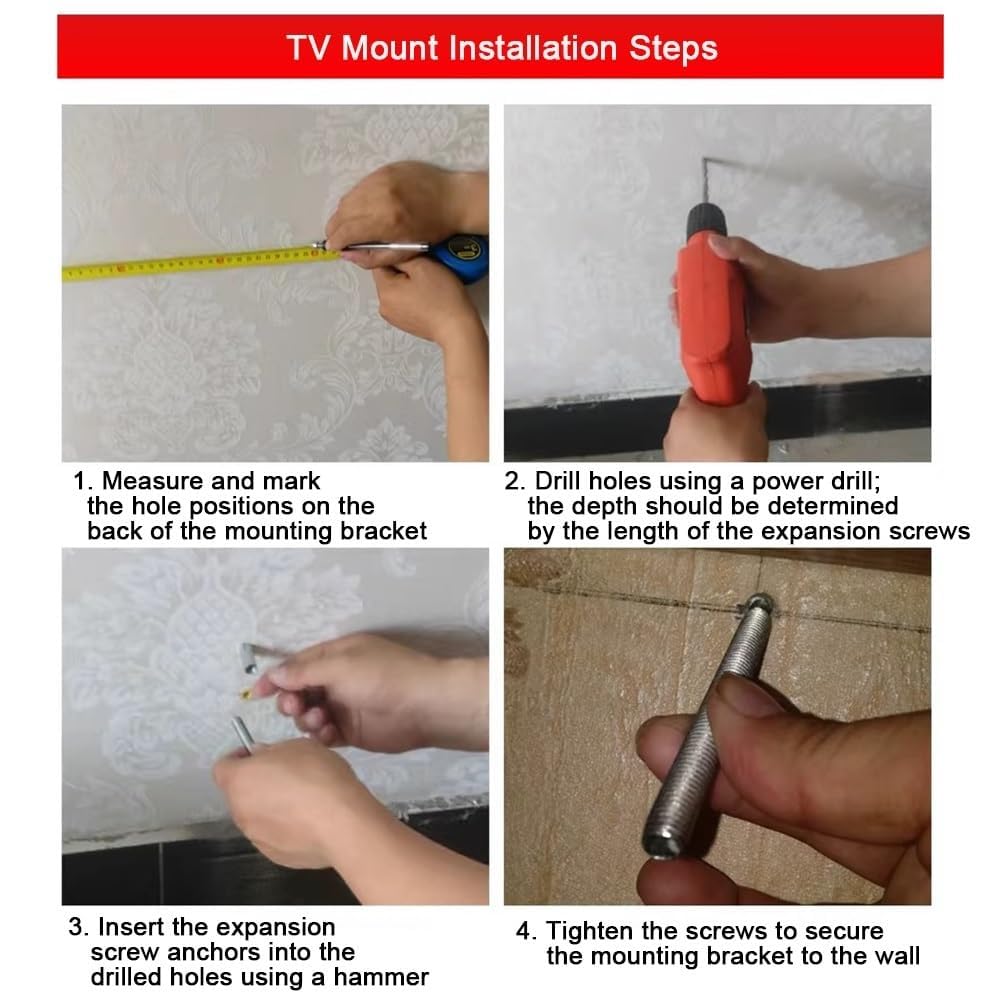 TV Mount Installation Steps

1. Measure and mark the hole positions on the back of the mounting bracket

2. Drill holes using a power drill; the depth should be determined by the length of the expansion screws

3. Insert the expansion screw anchors into the drilled holes using a hammer

4. Tighten the screws to secure the mounting bracket to the wall