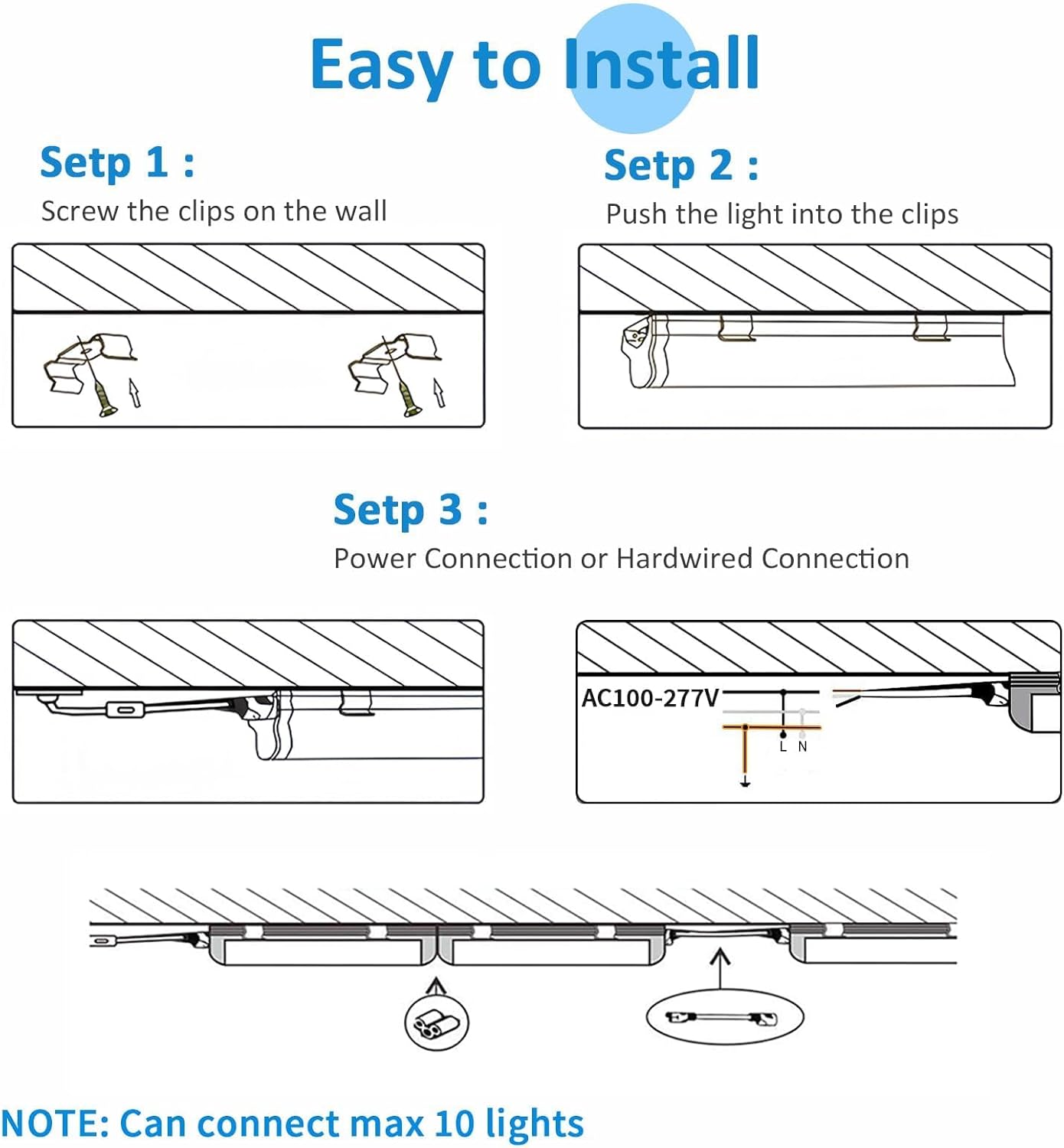 Easy to Install

Setp 1 :
Screw the clips on the wall

Setp 2 :
Push the light into the clips

Setp 3 :
Power Connection or Hardwired Connection

AC100-277V

L N

NOTE: Can connect max 10 lights