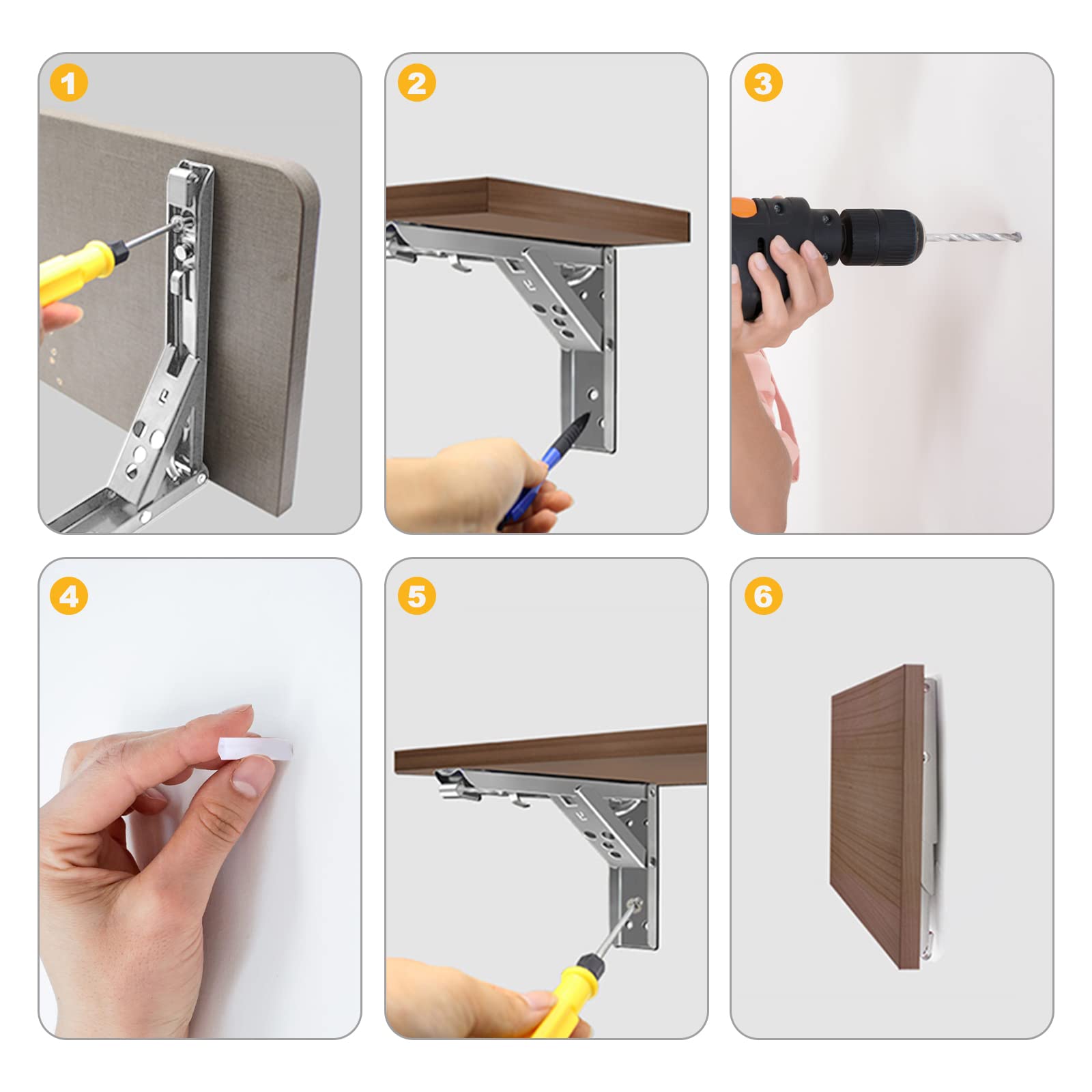 1

2

3

4

5

6