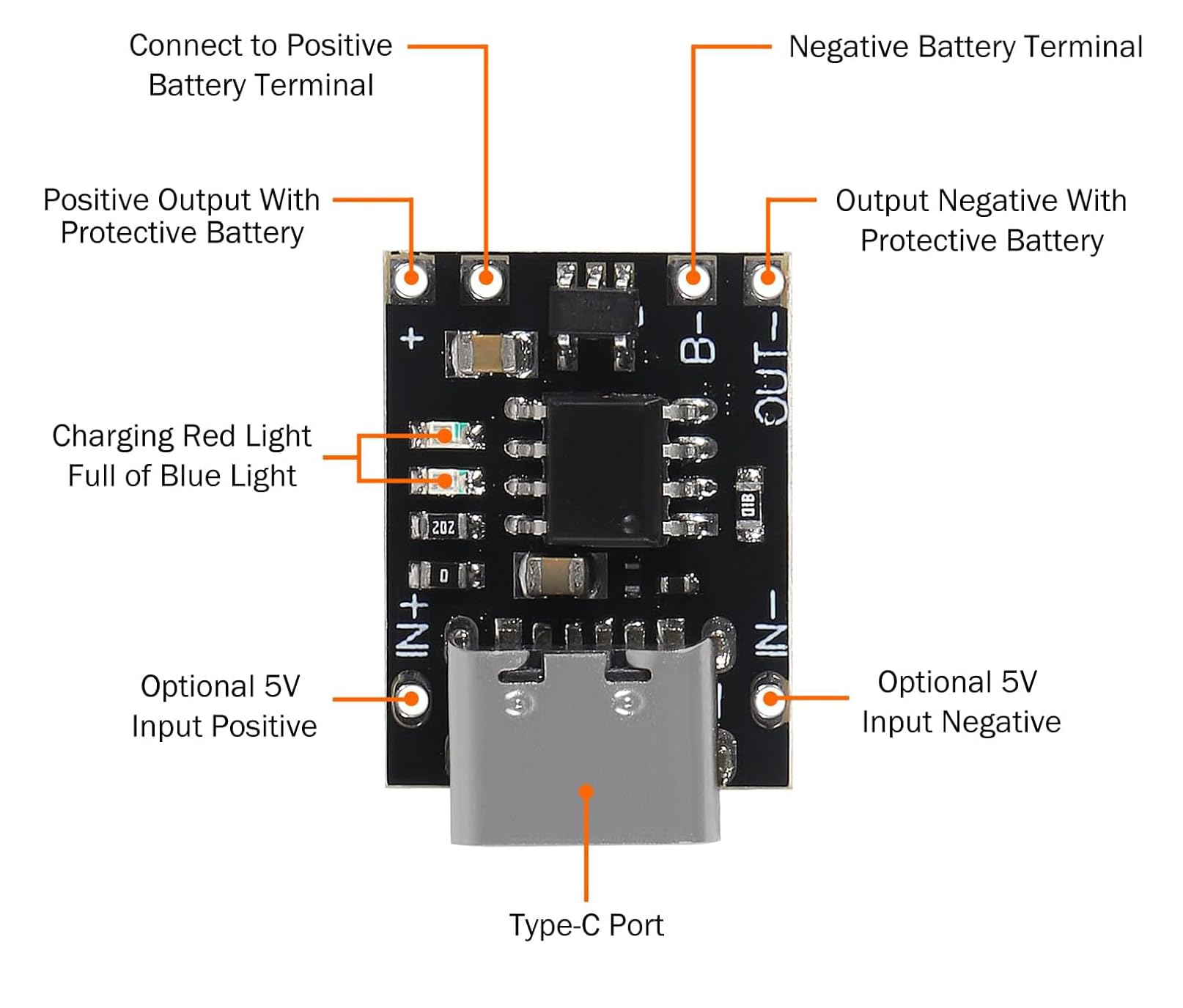 Connect to Positive Battery Terminal

Negative Battery Terminal

Positive Output With Protective Battery

Output Negative With Protective Battery

+

B-

OUT-

Charging Red Light
Full of Blue Light

202

01B

0

IN+

IN-

Optional 5V Input Positive

Optional 5V Input Negative

Type-C Port