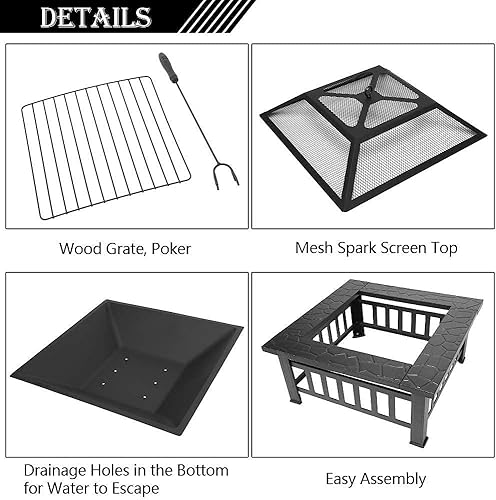 DETAILS

Wood Grate, Poker

Mesh Spark Screen Top

Drainage Holes in the Bottom for Water to Escape

Easy Assembly