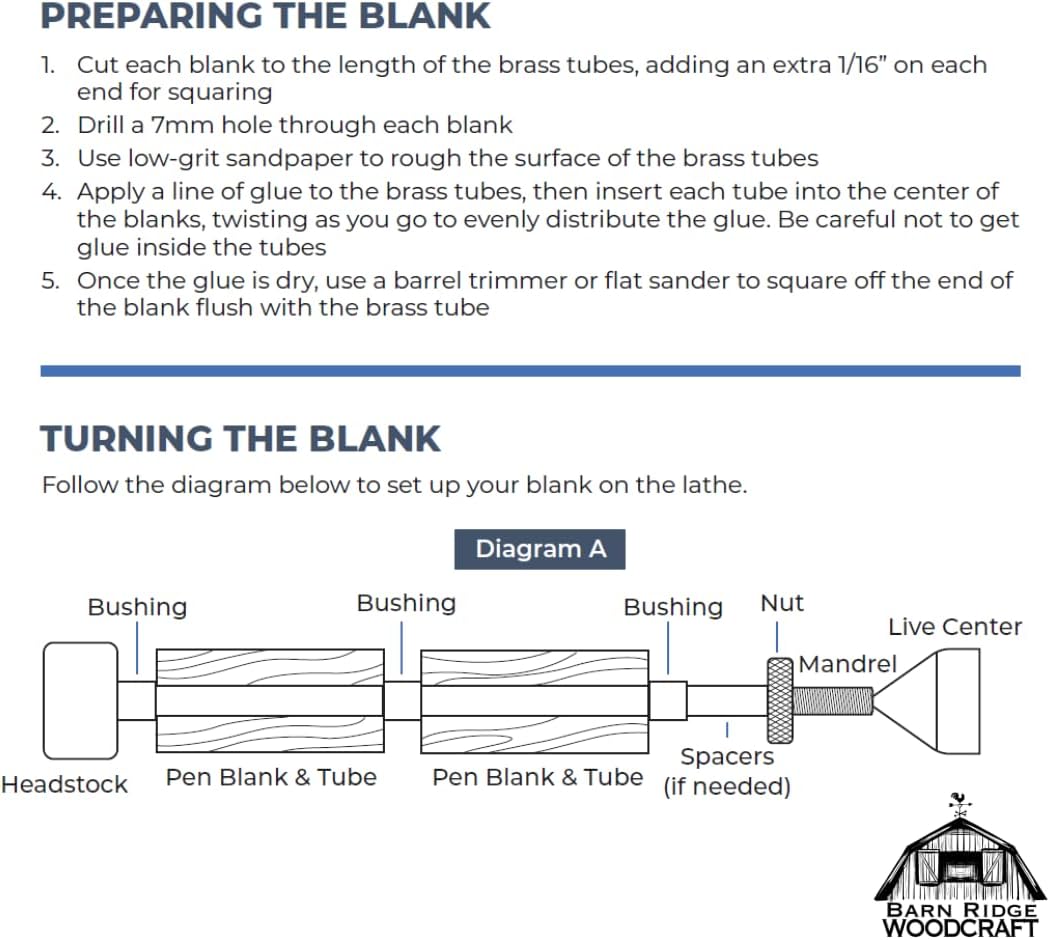 PREPARING THE BLANK

1. Cut each blank to the length of the brass tubes, adding an extra 1/16" on each end for squaring
2. Drill a 7mm hole through each blank
3. Use low-grit sandpaper to rough the surface of the brass tubes
4. Apply a line of glue to the brass tubes, then insert each tube into the center of the blanks, twisting as you go to evenly distribute the glue. Be careful not to get glue inside the tubes
5. Once the glue is dry, use a barrel trimmer or flat sander to square off the end of the blank flush with the brass tube

TURNING THE BLANK

Follow the diagram below to set up your blank on the lathe.

Diagram A

Bushing

Bushing

Bushing

Nut

Live Center

Mandrel

Headstock

Pen Blank & Tube

Pen Blank & Tube

Spacers (if needed)

BARN RIDGE WOODCRAFT