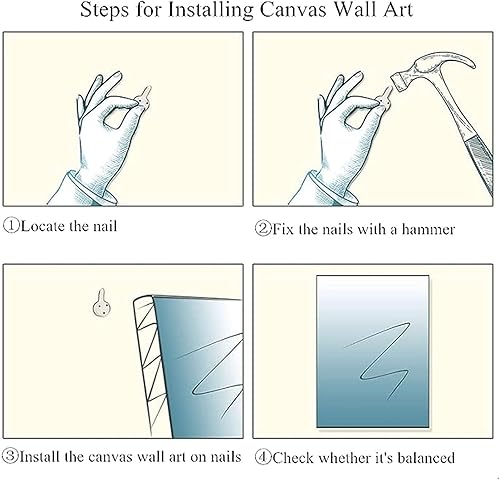 Steps for Installing Canvas Wall Art

①Locate the nail

②Fix the nails with a hammer

③Install the canvas wall art on nails

④Check whether it's balanced