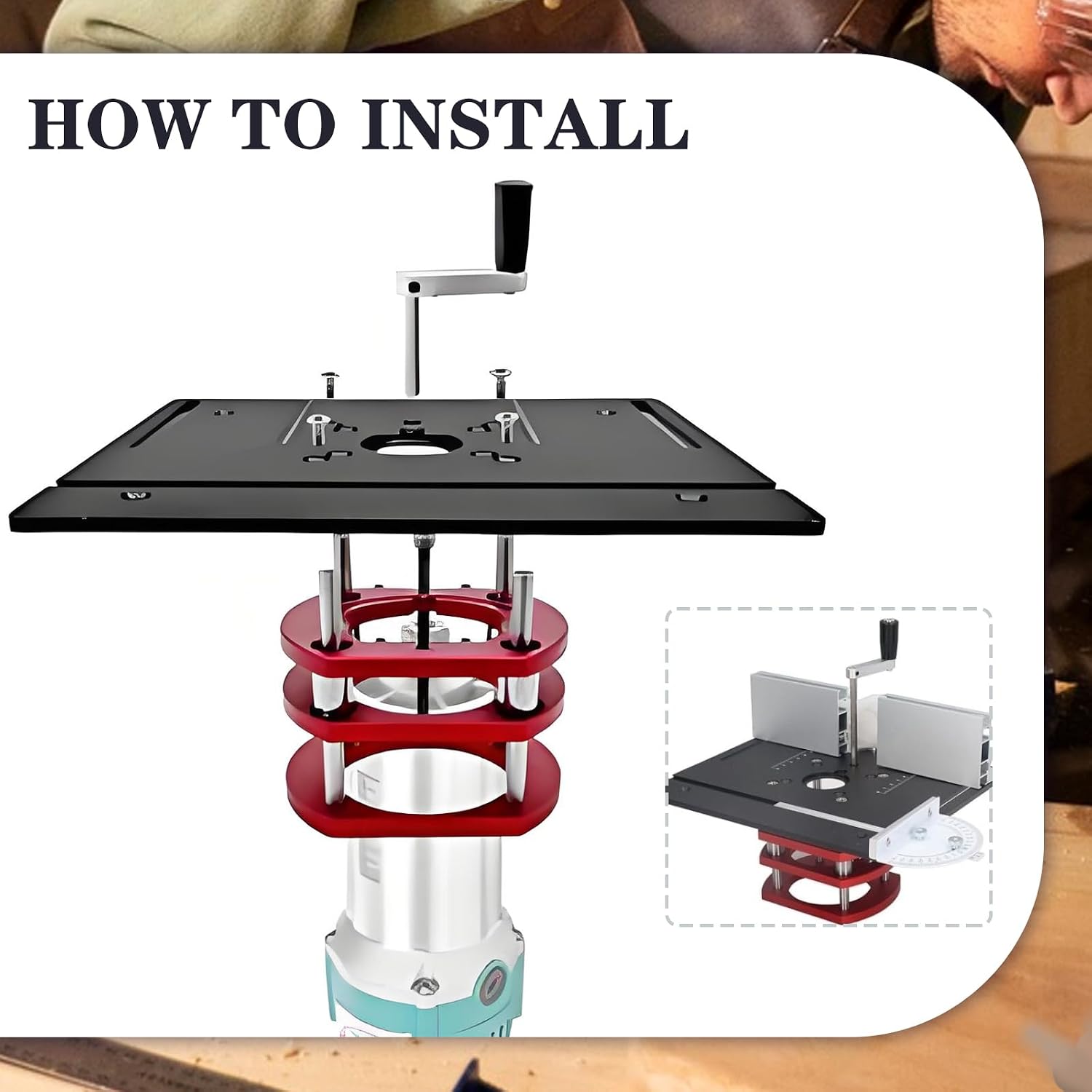 HOW TO INSTALL