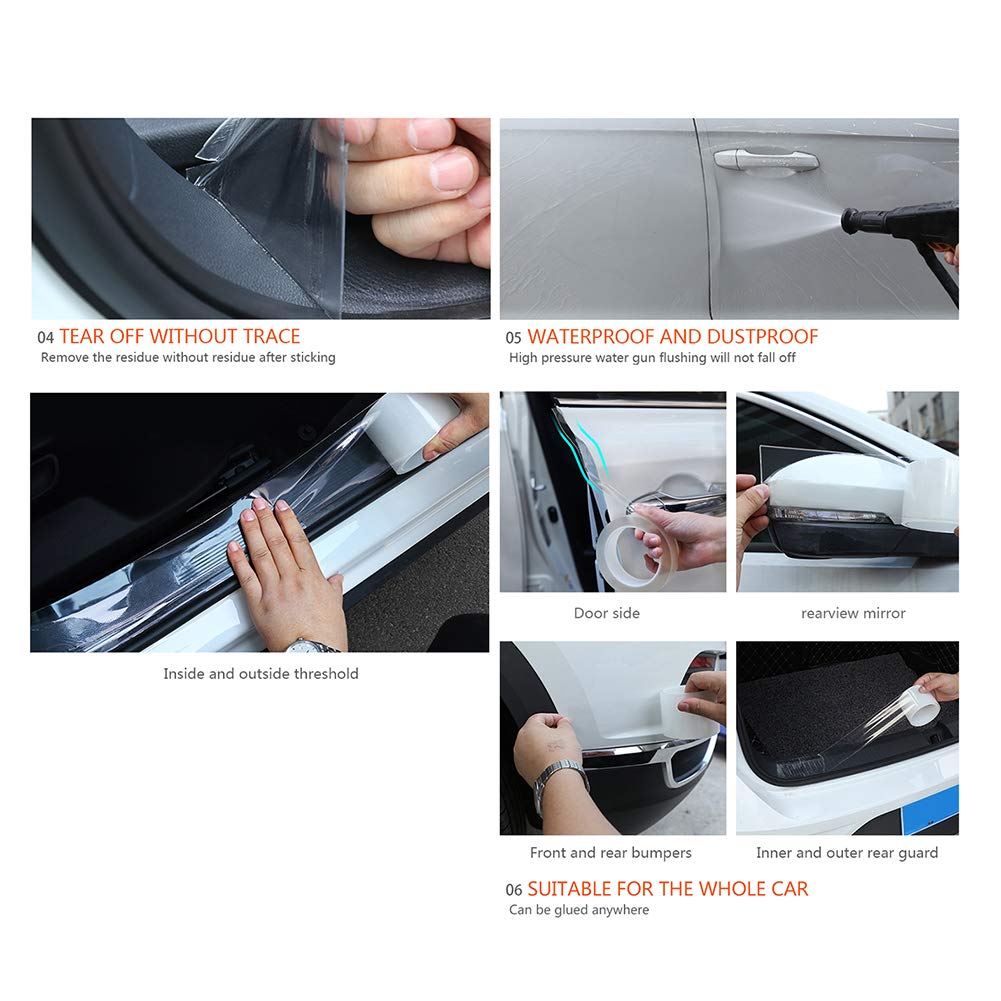 04 TEAR OFF WITHOUT TRACE
Remove the residue without residue after sticking

05 WATERPROOF AND DUSTPROOF
High pressure water gun flushing will not fall off

Inside and outside threshold

Door side

rearview mirror

Front and rear bumpers

Inner and outer rear guard

06 SUITABLE FOR THE WHOLE CAR
Can be glued anywhere