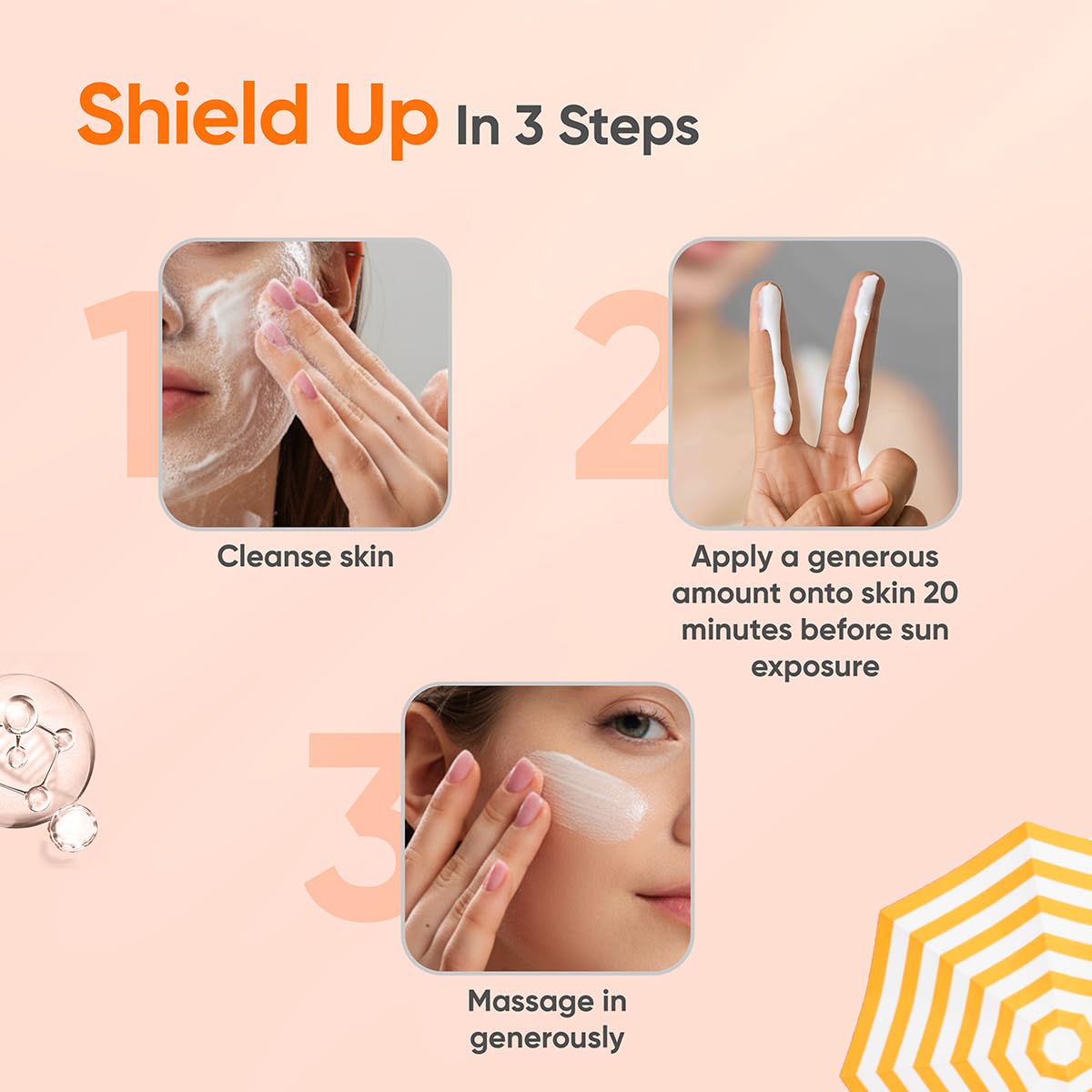 Shield Up In 3 Steps

1

Cleanse skin

2

Apply a generous amount onto skin 20 minutes before sun exposure

3

Massage in generously