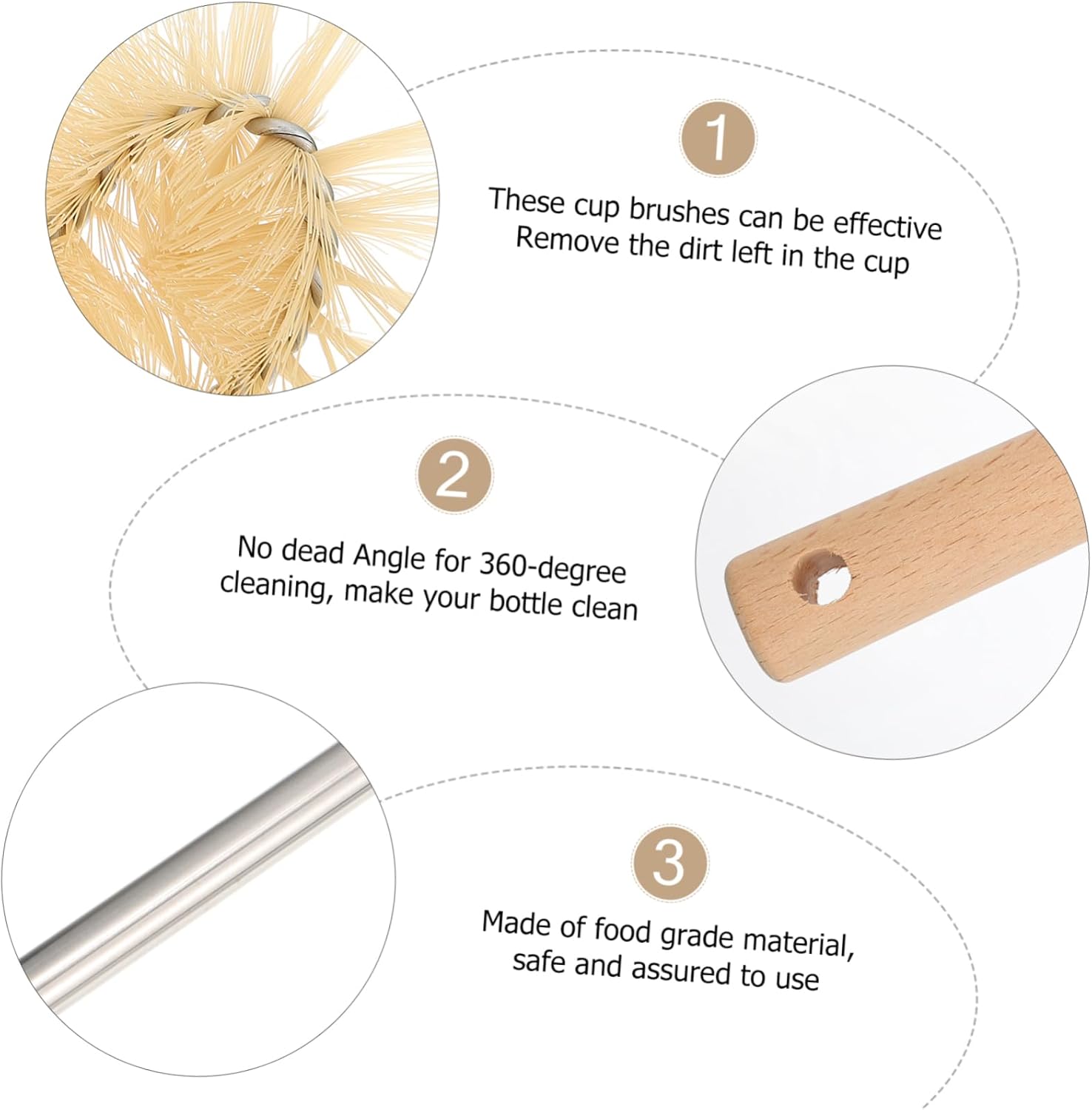 1

These cup brushes can be effective
Remove the dirt left in the cup

2

No dead Angle for 360-degree
cleaning, make your bottle clean

3

Made of food grade material,
safe and assured to use