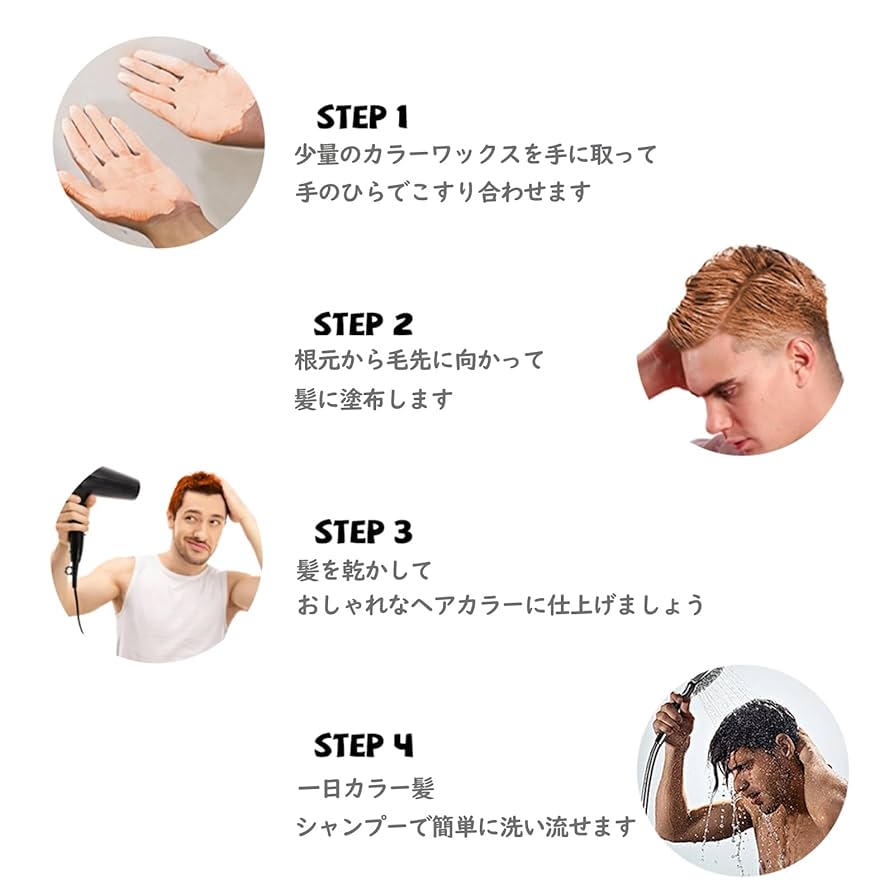 STEP 1
少量のカラーワックスを手に取って
手のひらでこすり合わせます

STEP 2
根元から毛先に向かって
髪に塗布します

STEP 3
髪を乾かして
おしゃれなヘアカラーに仕上げましょう

STEP 4
一日カラー髪
シャンプーで簡単に洗い流せます