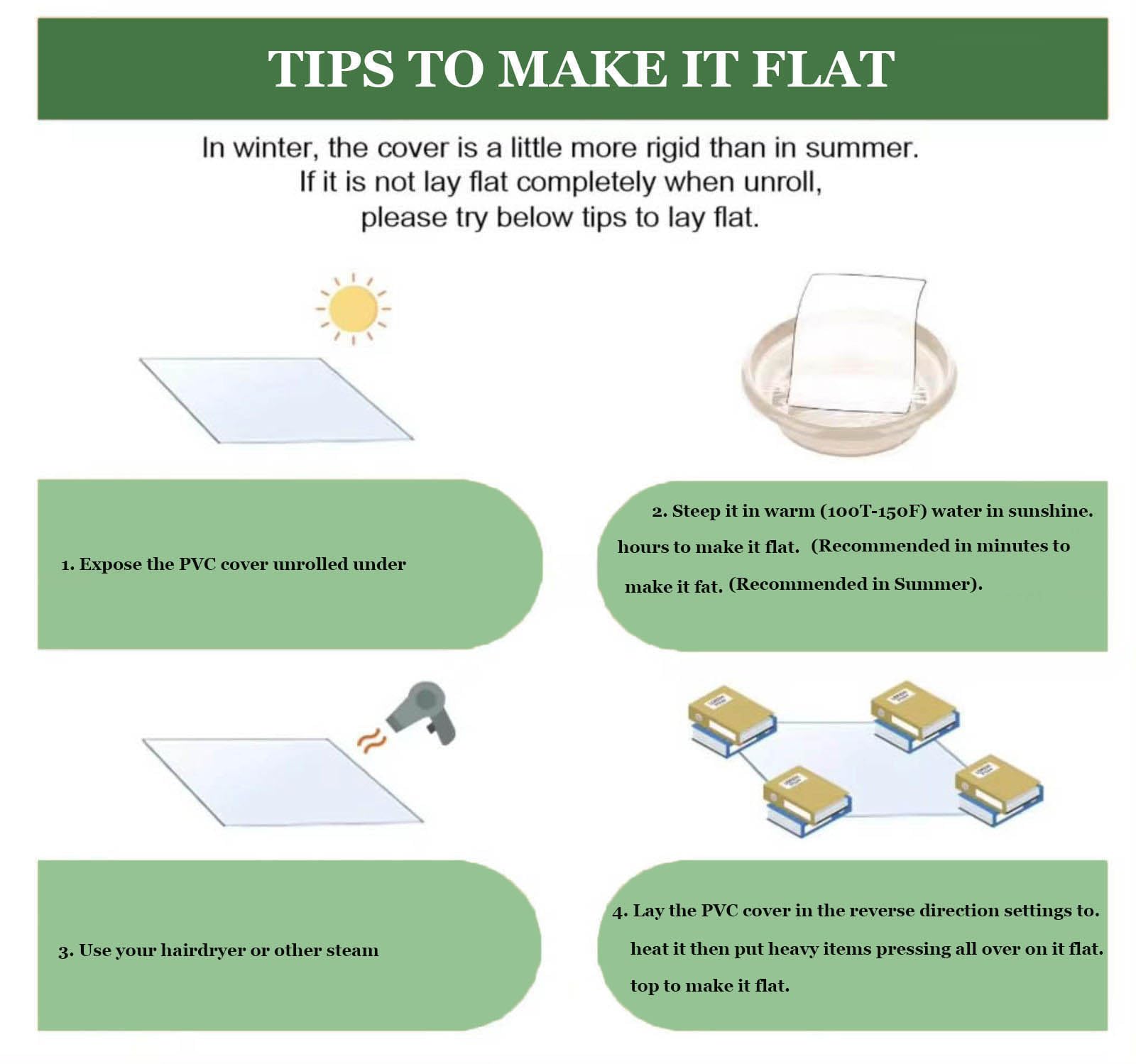 TIPS TO MAKE IT FLAT

In winter, the cover is a little more rigid than in summer. If it is not lay flat completely when unroll, please try below tips to lay flat.

1. Expose the PVC cover unrolled under

2. Steep it in warm (100T-150F) water in sunshine. hours to make it flat. (Recommended in minutes to make it fat. (Recommended in Summer).

3. Use your hairdryer or other steam

4. Lay the PVC cover in the reverse direction settings to. heat it then put heavy items pressing all over on it flat. top to make it flat.