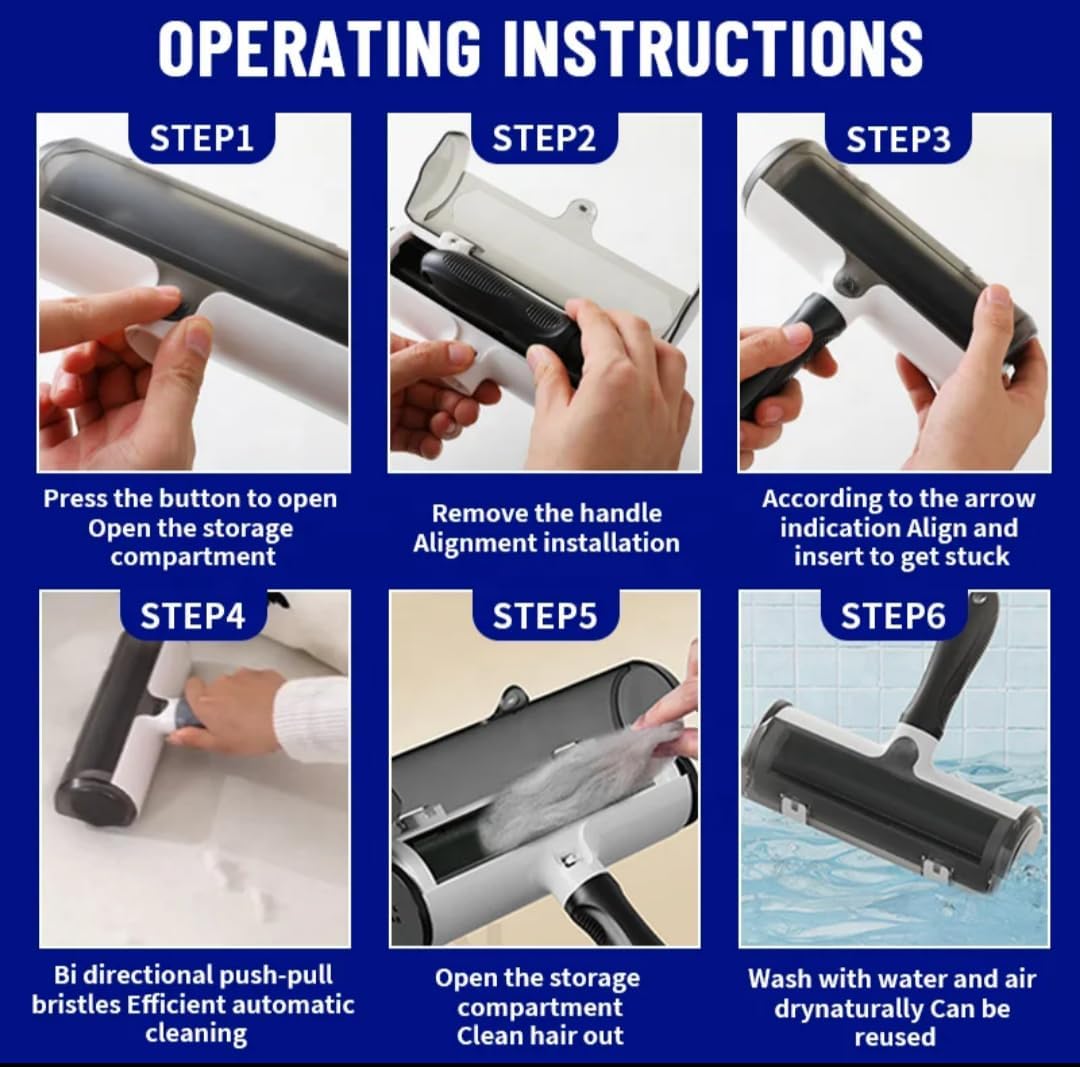 OPERATING INSTRUCTIONS

STEP1

Press the button to open Open the storage compartment

STEP2

Remove the handle Alignment installation

STEP3

According to the arrow indication Align and insert to get stuck

STEP4

Bi directional push-pull bristles Efficient automatic cleaning

STEP5

Open the storage compartment Clean hair out

STEP6

Wash with water and air drynaturally Can be reused