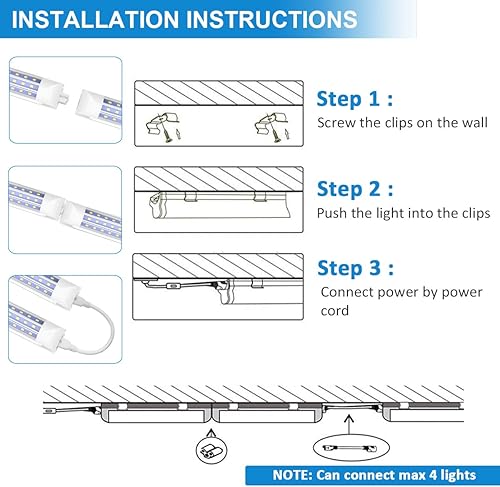 INSTALLATION INSTRUCTIONS

Step 1 :
Screw the clips on the wall

Step 2 :
Push the light into the clips

Step 3 :
Connect power by power cord

NOTE: Can connect max 4 lights