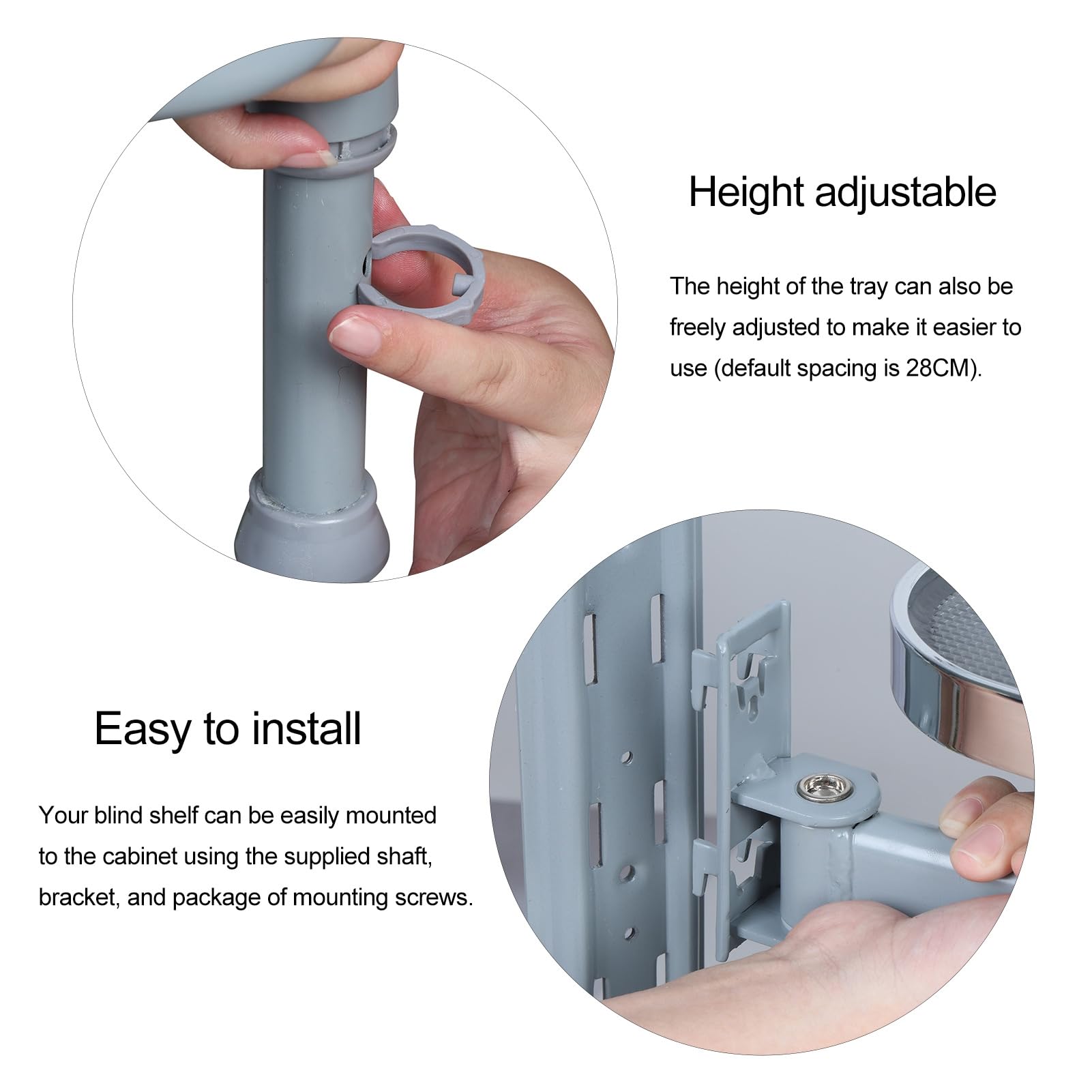 Height adjustable

The height of the tray can also be freely adjusted to make it easier to use (default spacing is 28CM).

Easy to install

Your blind shelf can be easily mounted to the cabinet using the supplied shaft, bracket, and package of mounting screws.