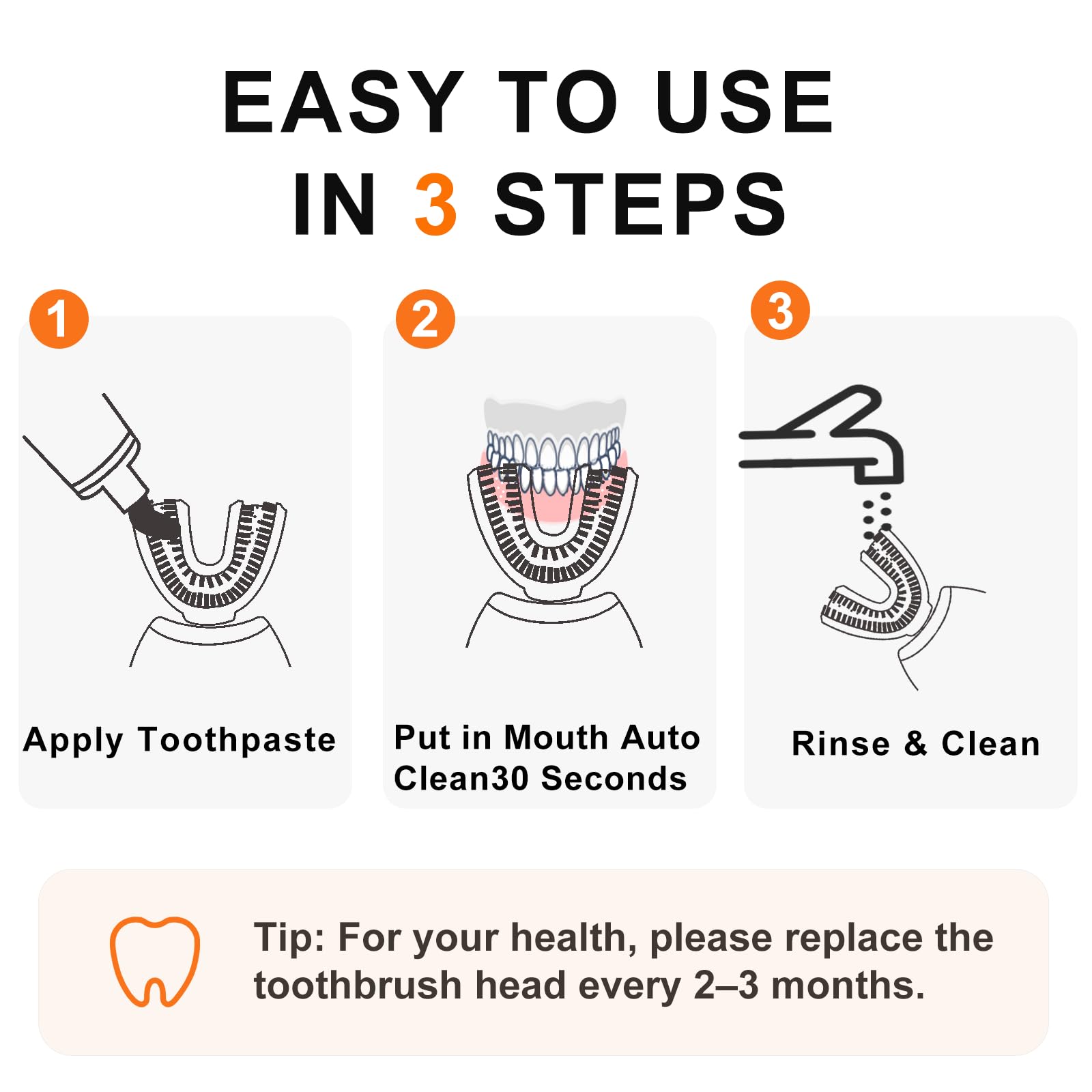 EASY TO USE IN 3 STEPS

1

Apply Toothpaste

2

Put in Mouth Auto Clean30 Seconds

3

Rinse & Clean

Tip: For your health, please replace the toothbrush head every 2–3 months.