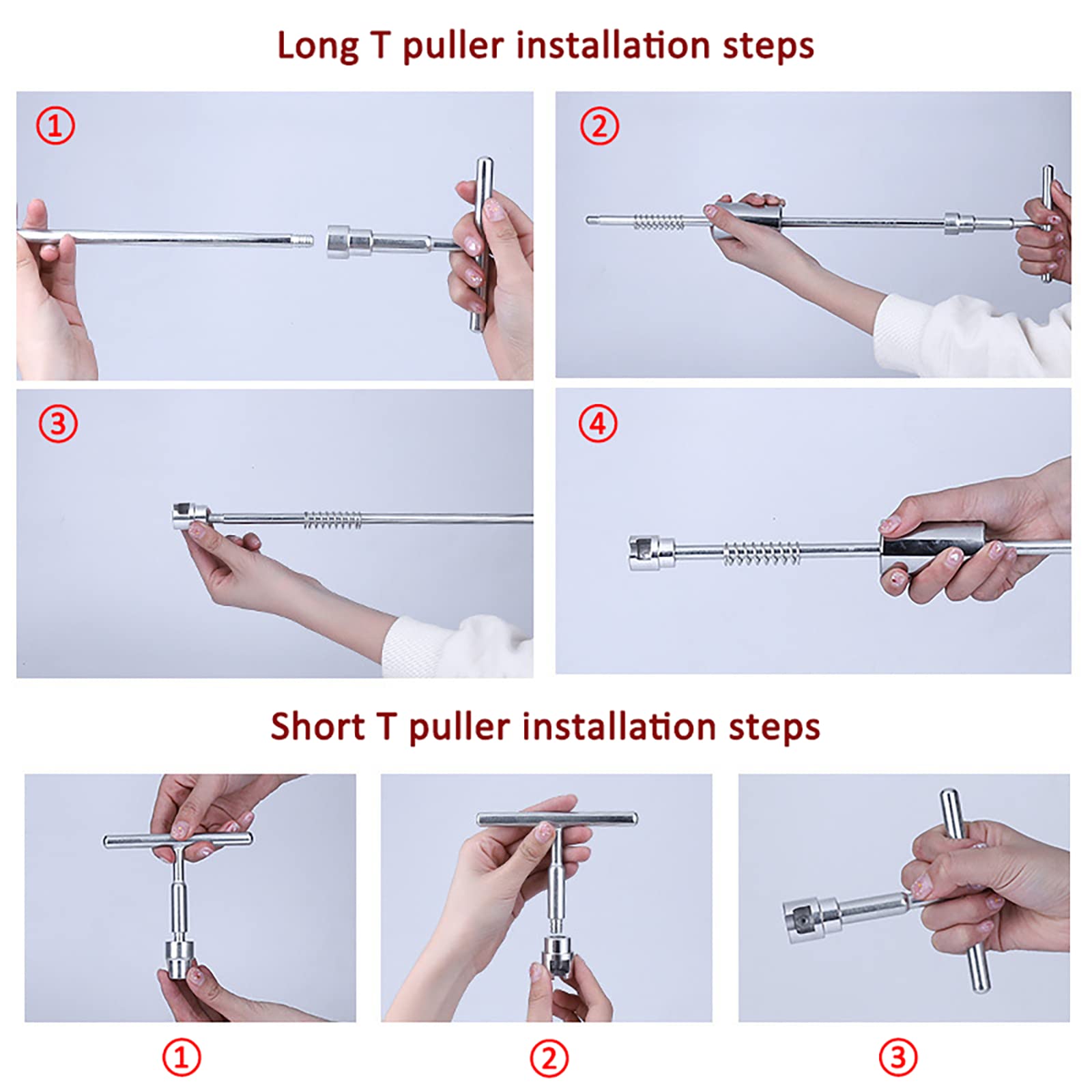 Long T puller installation steps

①

②

③

④

Short T puller installation steps

①

②

③