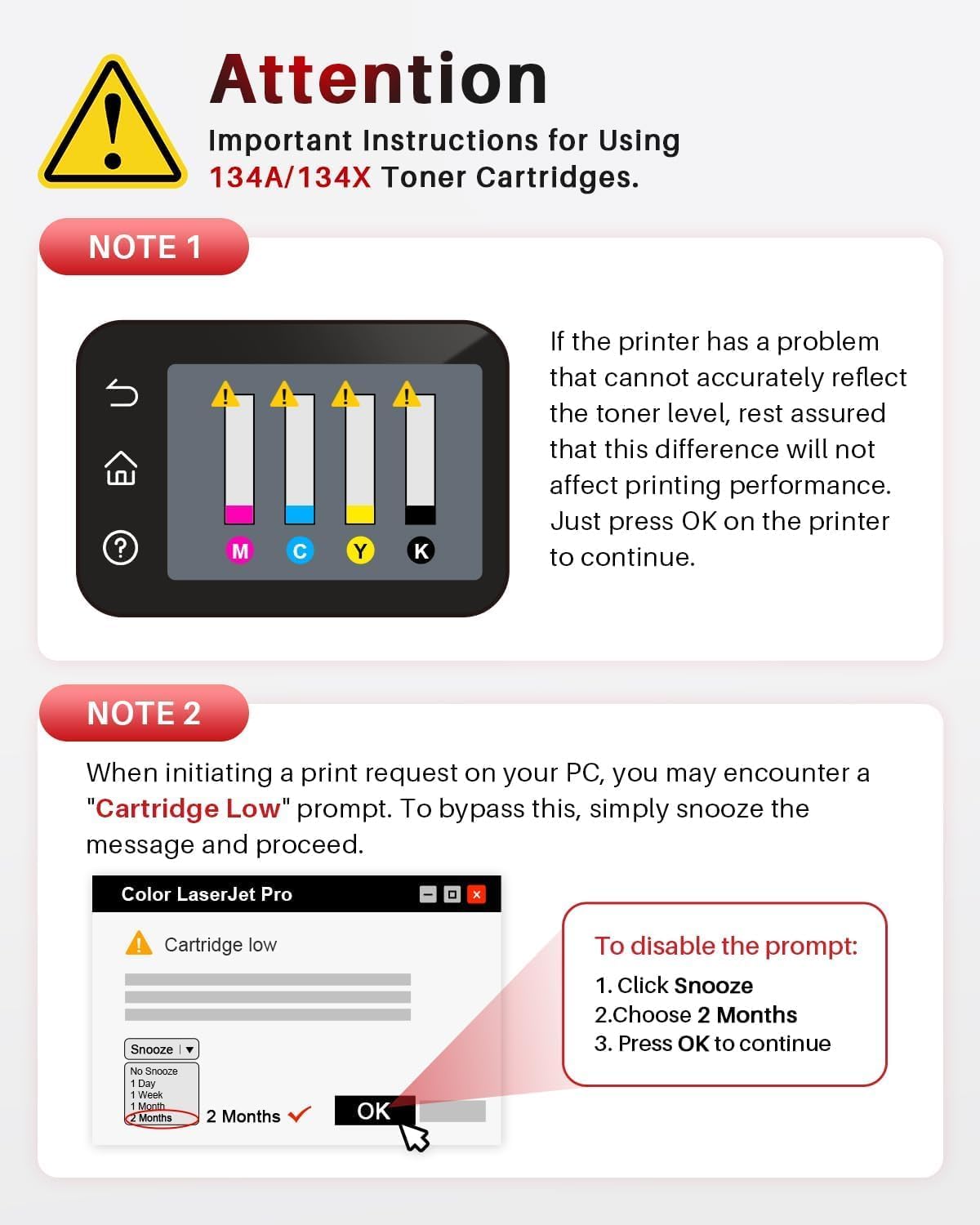 Attention

Important Instructions for Using 134A/134X Toner Cartridges.

NOTE 1

M C Y K

If the printer has a problem that cannot accurately reflect the toner level, rest assured that this difference will not affect printing performance. Just press OK on the printer to continue.

NOTE 2

When initiating a print request on your PC, you may encounter a "Cartridge Low" prompt. To bypass this, simply snooze the message and proceed.

Color LaserJet Pro

Cartridge low

Snooze

No Snooze
1 Day
1 Week
1 Month
2 Months

2 Months

OK

To disable the prompt:

1. Click Snooze
2.Choose 2 Months
3. Press OK to continue