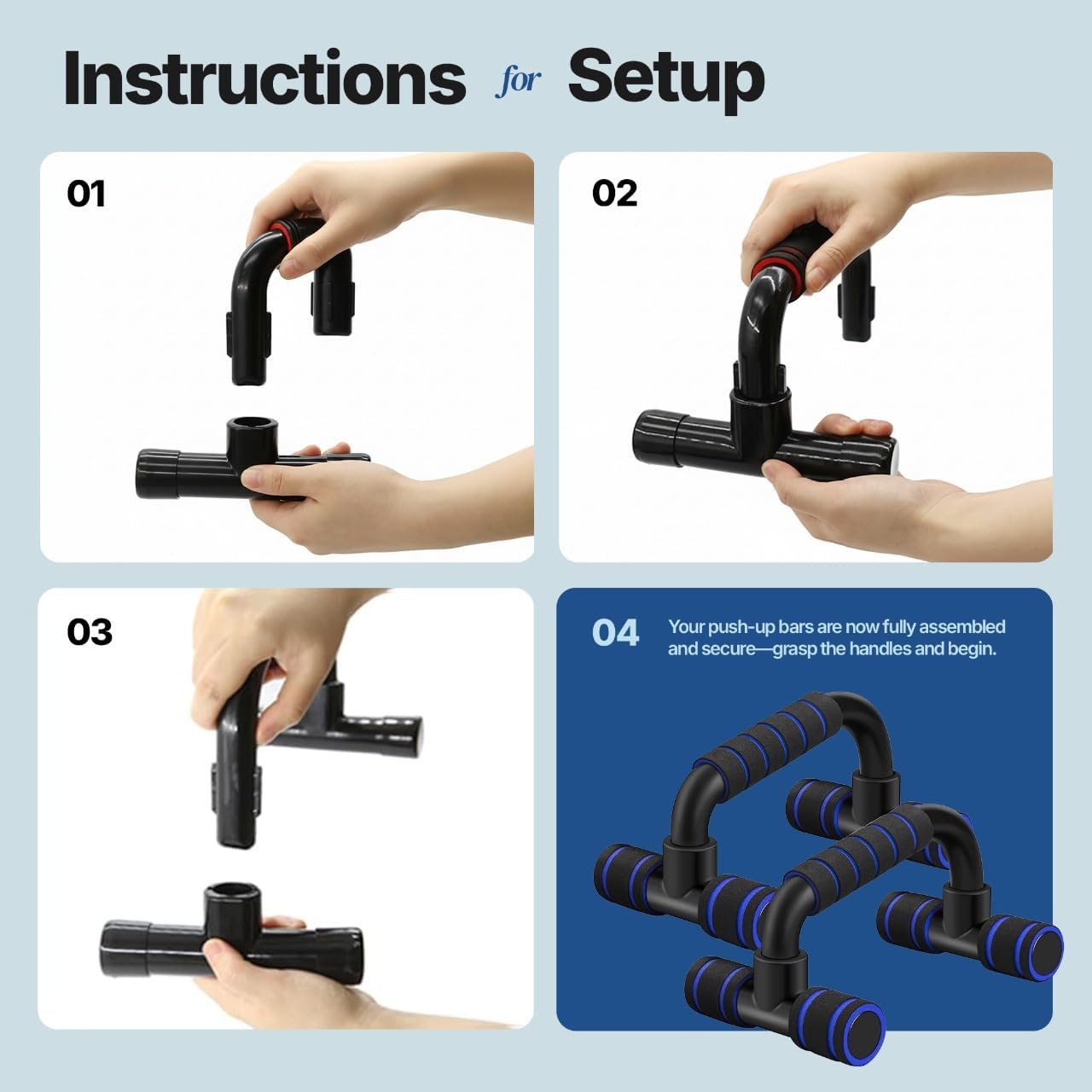 Instructions for Setup

01

02

03

04 Your push-up bars are now fully assembled and secure—grasp the handles and begin.